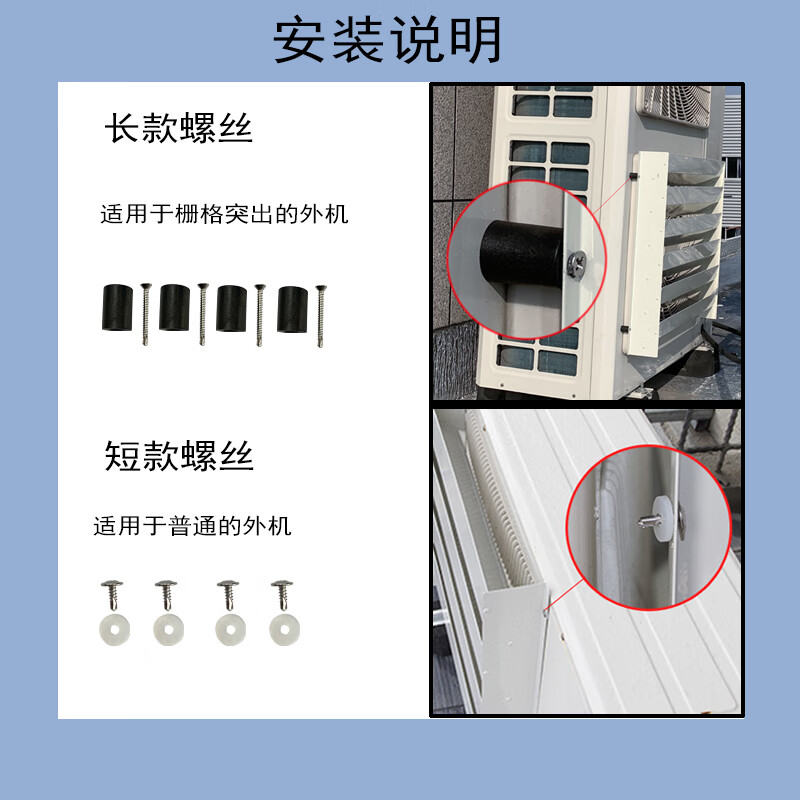 安装说明

长款螺丝

适用于栅格突出的外机

短款螺丝

适用于普通的外机