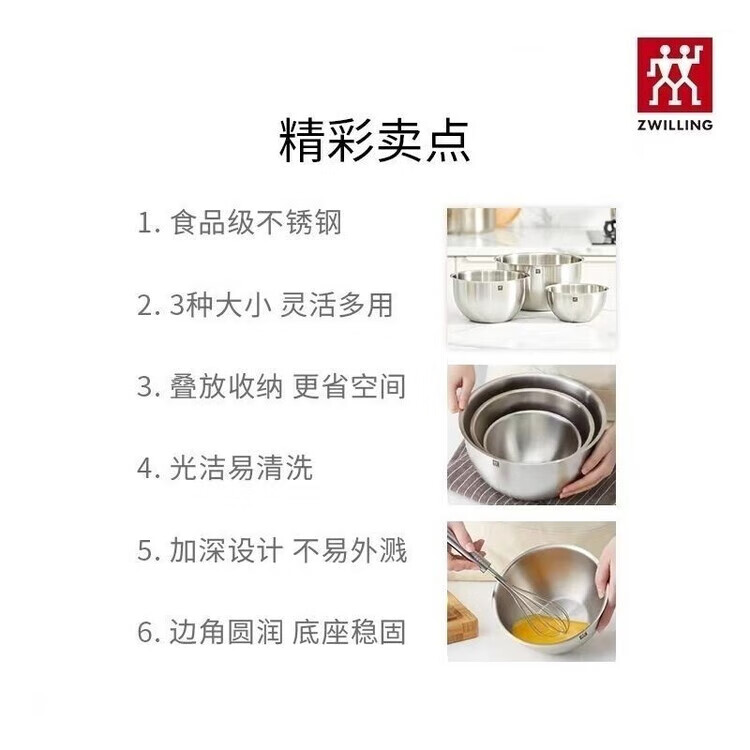 ZWILLING

精彩卖点

1. 食品级不锈钢

2. 3种大小 灵活多用

3. 叠放收纳 更省空间

4. 光洁易清洗

5. 加深设计 不易外溅

6. 边角圆润 底座稳固