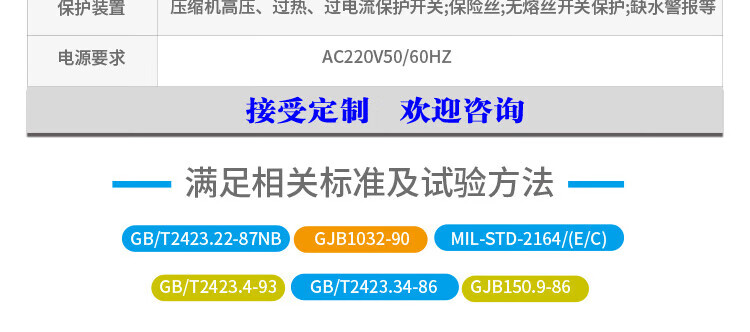 | 保护装置 | 压缩机高压、过热、过电流保护开关;保险丝;无熔丝开关保护;缺水警报等 |
|---|---|
| 电源要求 | AC220V50/60HZ |

接受定制 欢迎咨询

满足相关标准及试验方法

GB/T2423.22-87NB GJB1032-90 MIL-STD-2164/(E/C)

GB/T2423.4-93 GB/T2423.34-86 GJB150.9-86