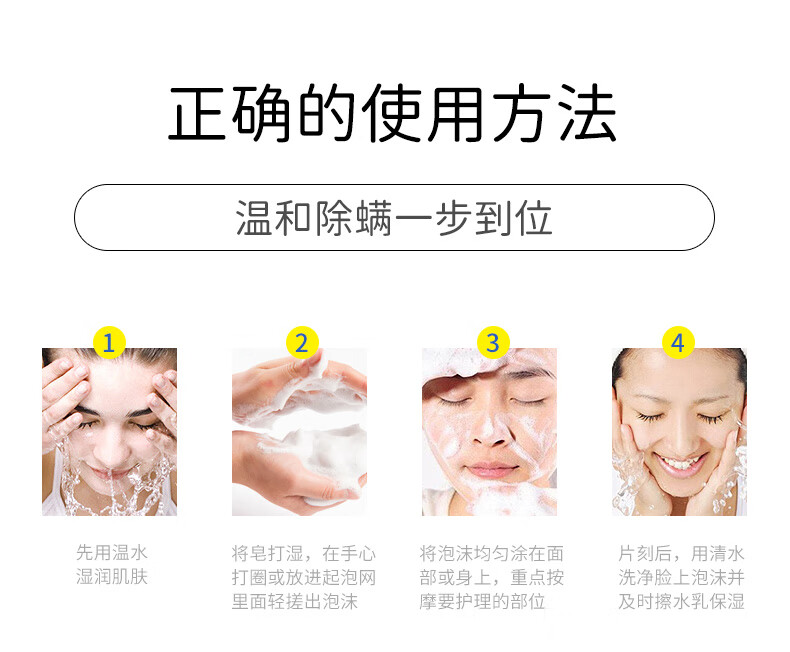 正确的使用方法

温和除螨一步到位

1

先用温水湿润肌肤

2

将皂打湿，在手心打圈或放进起泡网里面轻搓出泡沫

3

将泡沫均匀涂在面部或身上，重点按摩要护理的部位

4

片刻后，用清水洗净脸上泡沫并及时擦水乳保湿