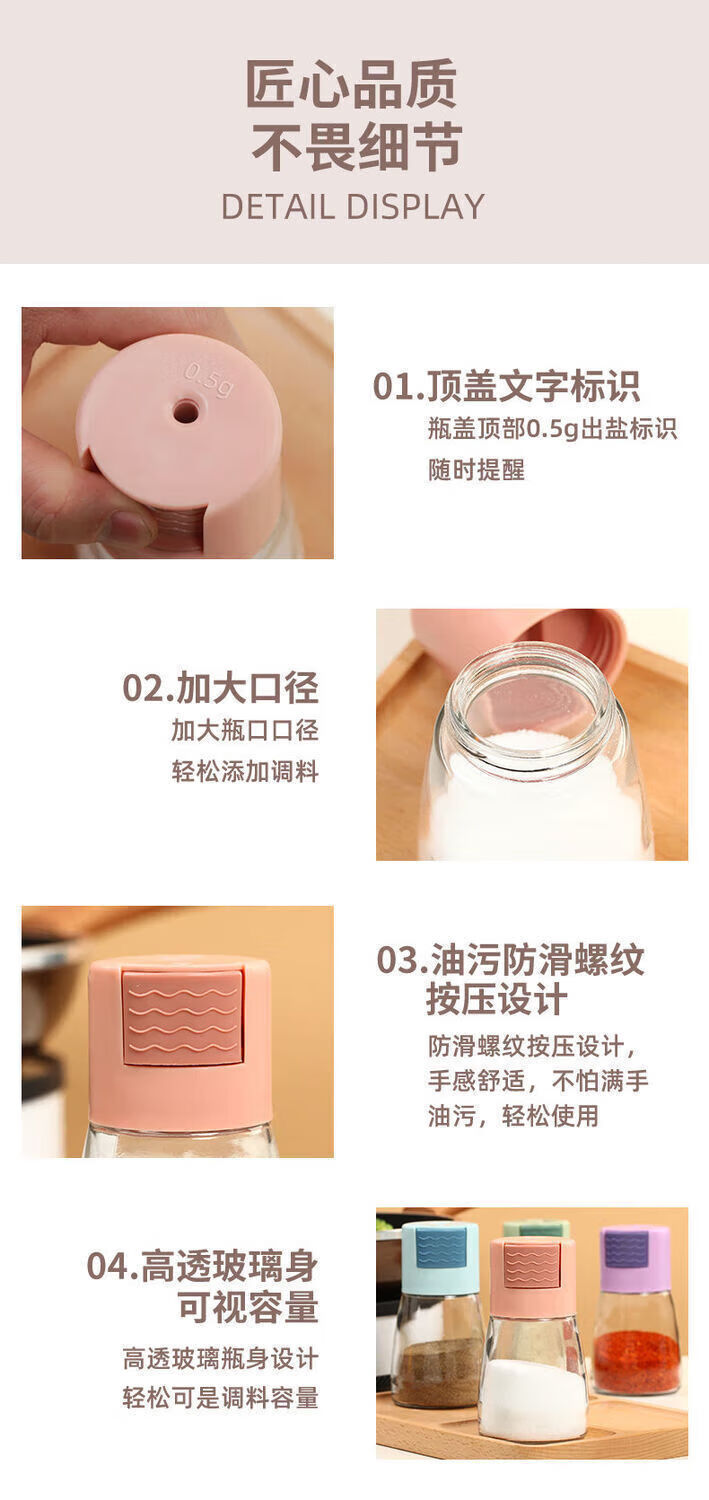 匠心品质
不畏细节
DETAIL DISPLAY

0.5g

01.顶盖文字标识
瓶盖顶部0.5g出盐标识
随时提醒

02.加大口径
加大瓶口口径
轻松添加调料

03.油污防滑螺纹按压设计
防滑螺纹按压设计，手感舒适，不怕满手油污，轻松使用

04.高透玻璃身可视容量
高透玻璃瓶身设计
轻松可是调料容量