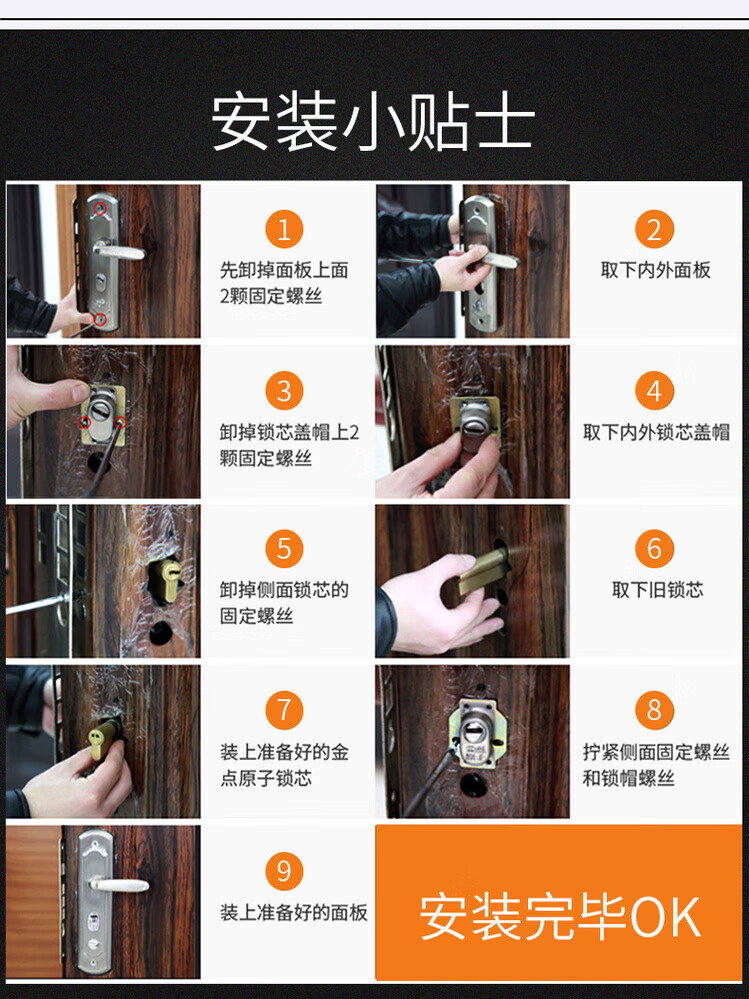 安装小贴士

1
先卸掉面板上面2颗固定螺丝

2
取下内外面板

3
卸掉锁芯盖帽上2颗固定螺丝

4
取下内外锁芯盖帽

5
卸掉侧面锁芯的固定螺丝

6
取下旧锁芯

7
装上准备好的金点原子锁芯

8
拧紧侧面固定螺丝和锁帽螺丝

9
装上准备好的面板

安装完毕OK