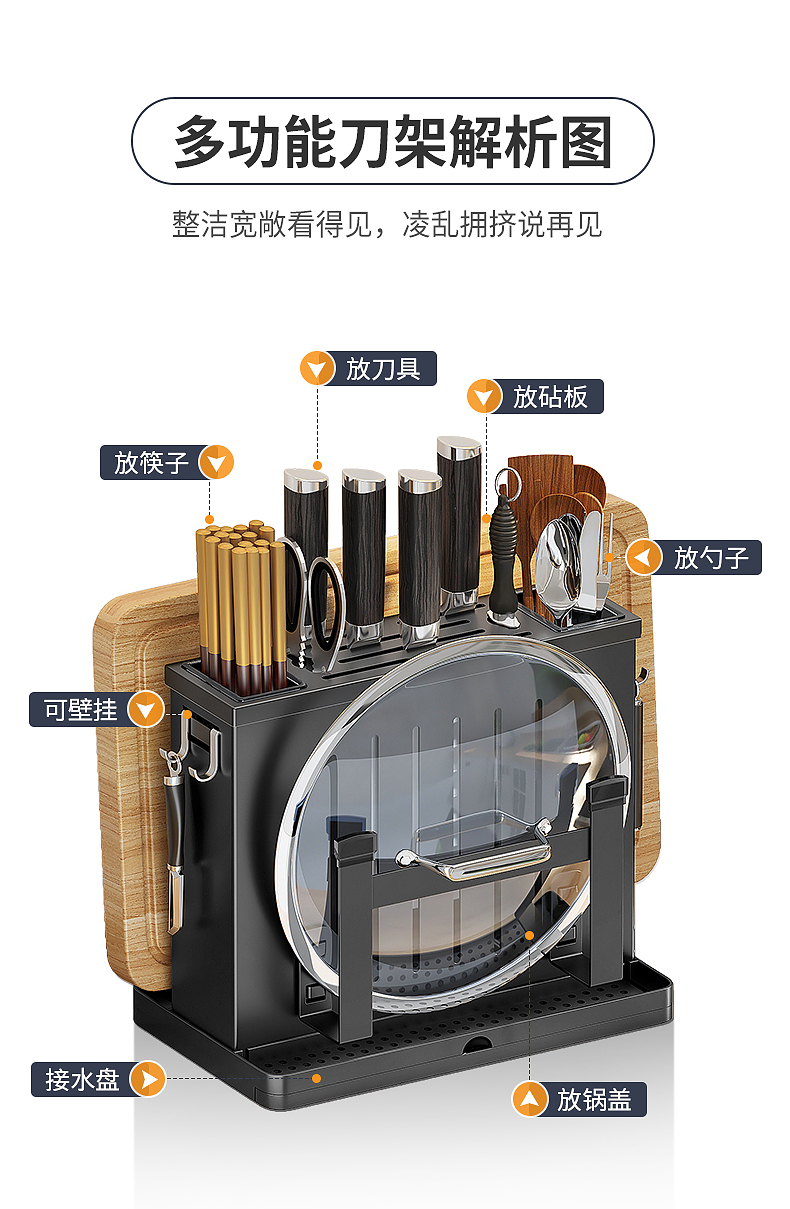 多功能刀架解析图

整洁宽敞看得见，凌乱拥挤说再见

放刀具

放砧板

放筷子

放勺子

可壁挂

接水盘

放锅盖