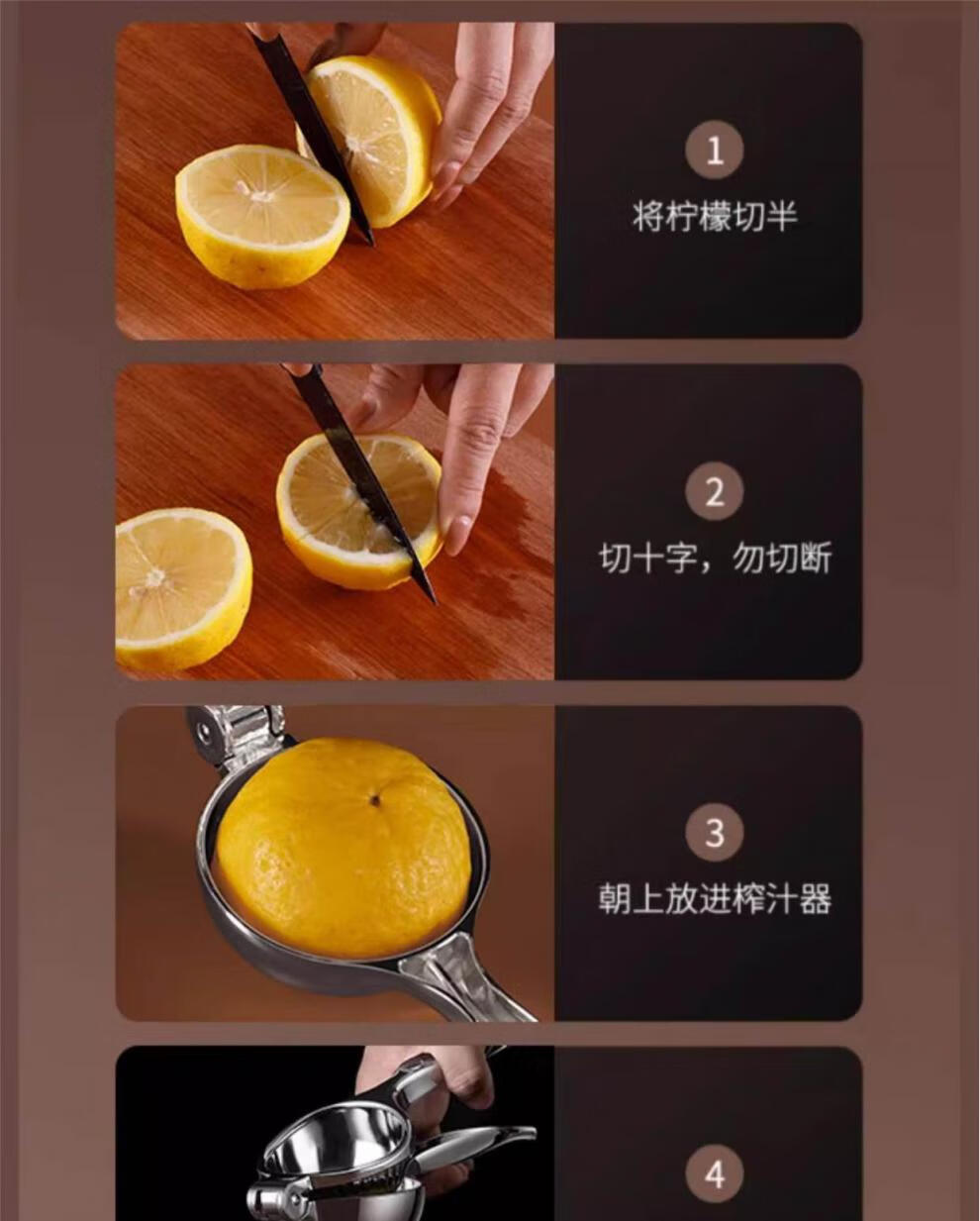 1

将柠檬切半

2

切十字，勿切断

3

朝上放进榨汁器

4