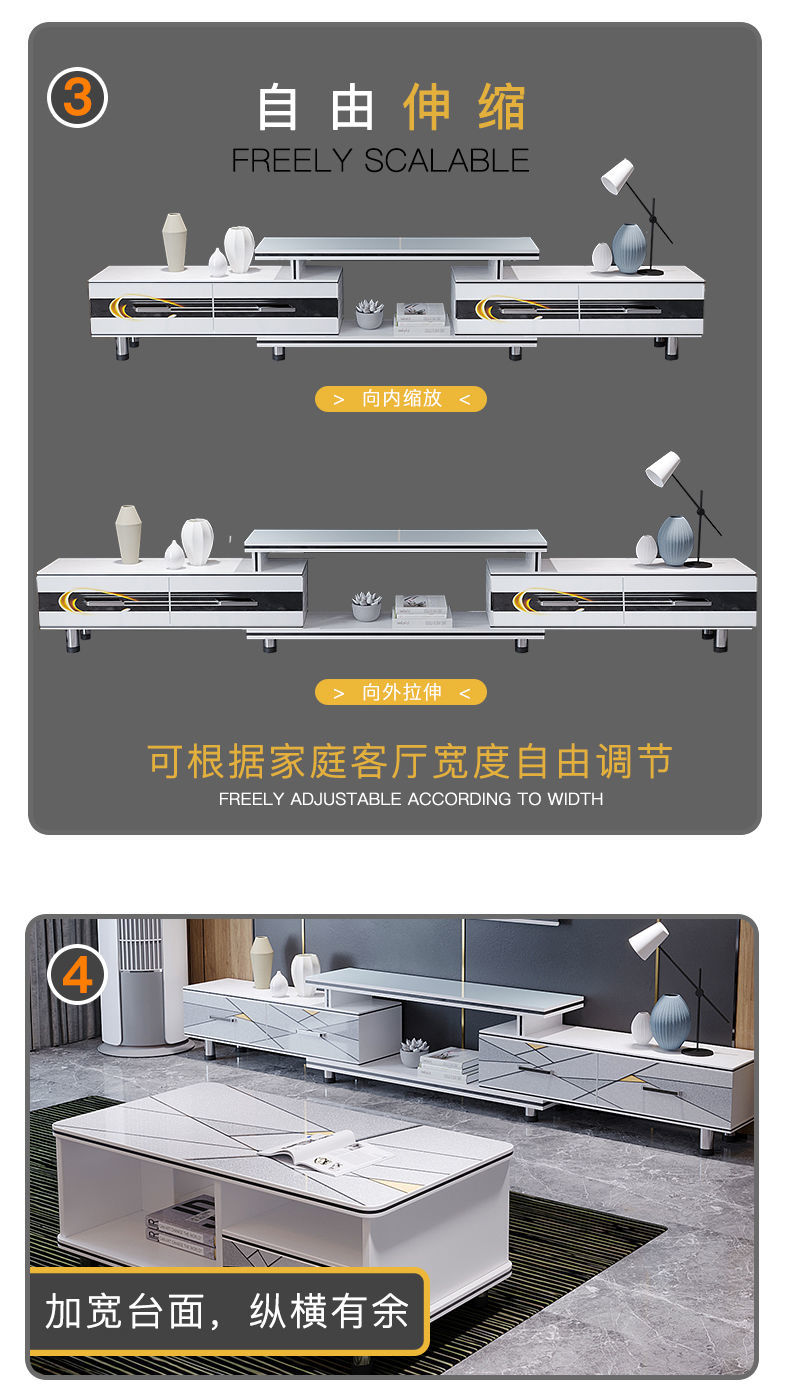 3

自由伸缩
FREELY SCALABLE

> 向内缩放 <

> 向外拉伸 <

可根据家庭客厅宽度自由调节
FREELY ADJUSTABLE ACCORDING TO WIDTH

4

加宽台面，纵横有余