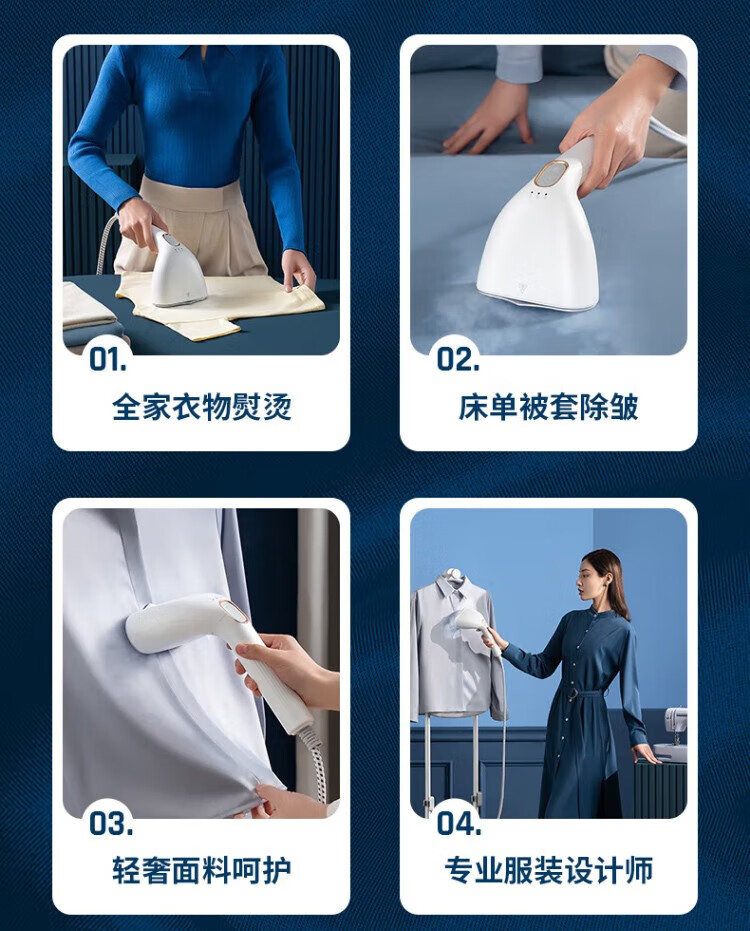 01.
全家衣物熨烫

02.
床单被套除皱

03.
轻奢面料呵护

04.
专业服装设计师