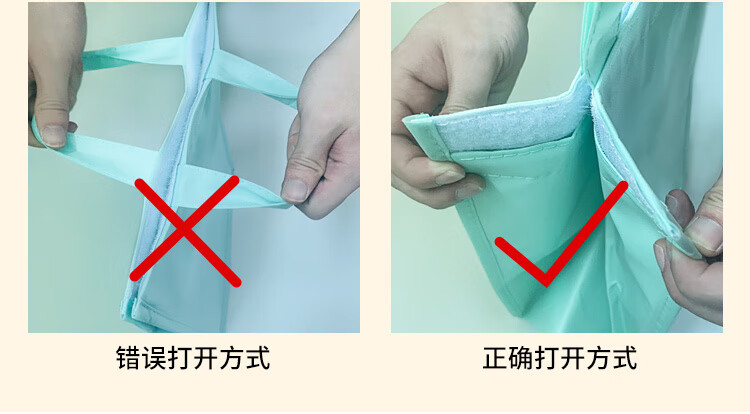 错误打开方式

正确打开方式