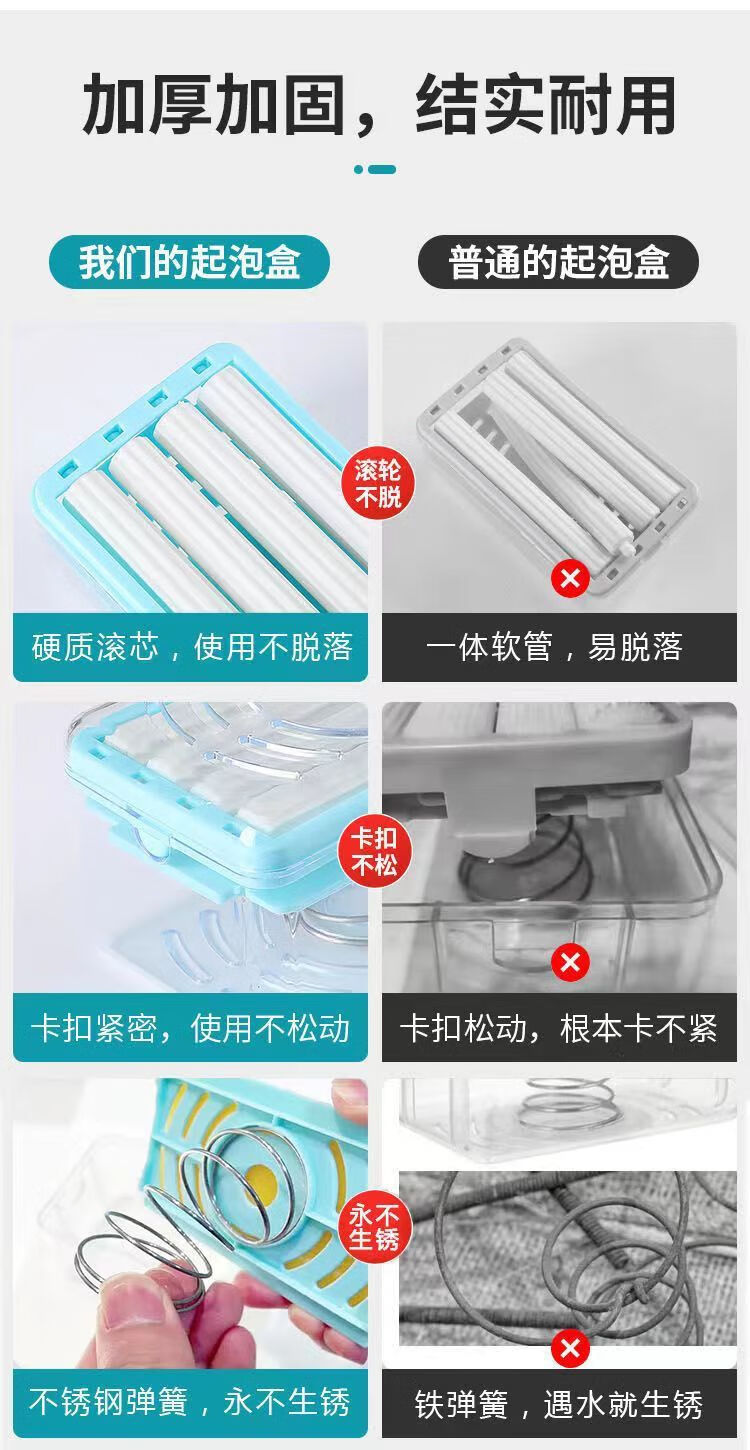 加厚加固，结实耐用

我们的起泡盒

普通的起泡盒

滚轮不脱

硬质滚芯，使用不脱落

一体软管，易脱落

卡扣不松

卡扣紧密，使用不松动

卡扣松动，根本卡不紧

永不生锈

不锈钢弹簧，永不生锈

铁弹簧，遇水就生锈