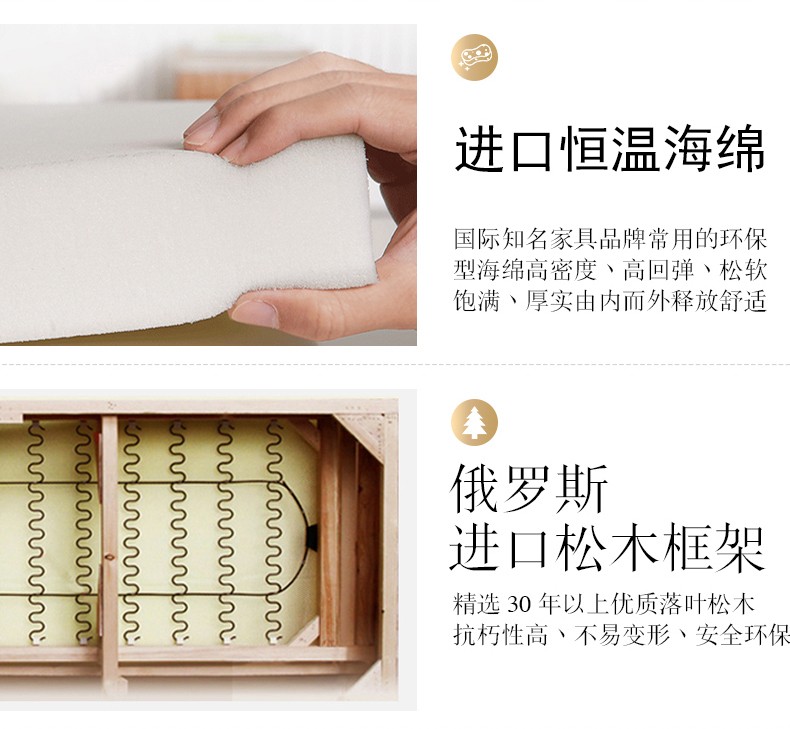 进口恒温海绵

国际知名家具品牌常用的环保型海绵高密度、高回弹、松软饱满、厚实由内而外释放舒适

俄罗斯
进口松木框架

精选 30 年以上优质落叶松木
抗朽性高、不易变形、安全环保