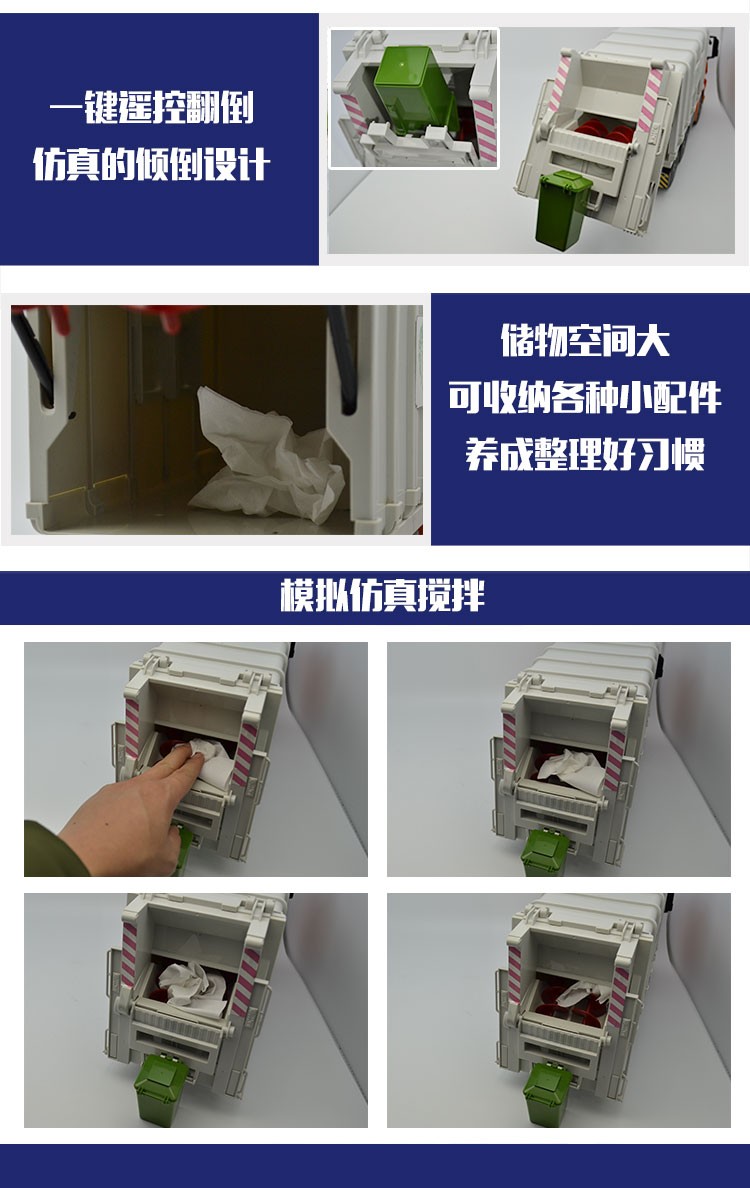 一键遥控翻倒
仿真的倾倒设计

储物空间大
可收纳各种小配件
养成整理好习惯

模拟仿真搅拌