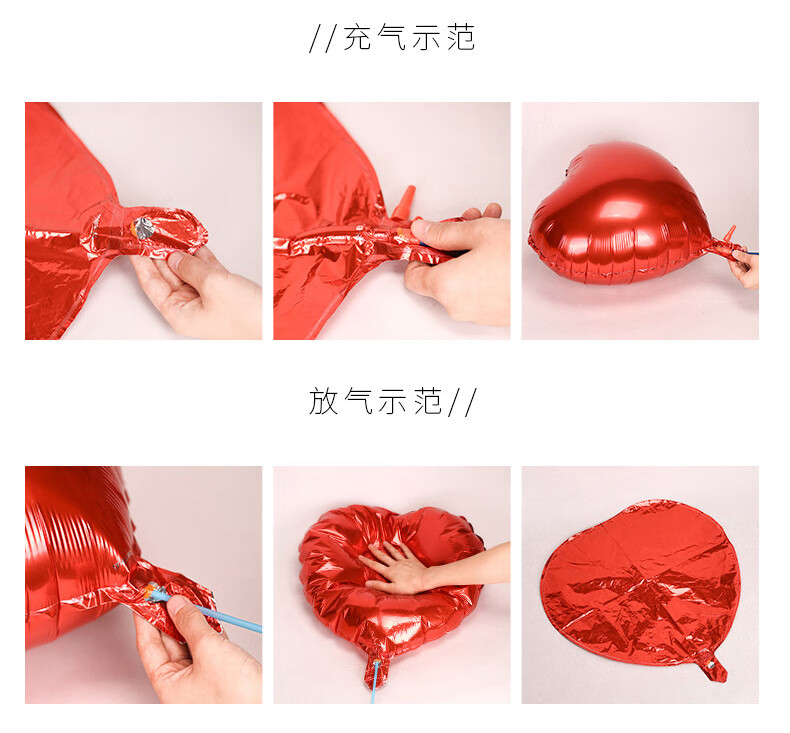 //充气示范

放气示范//