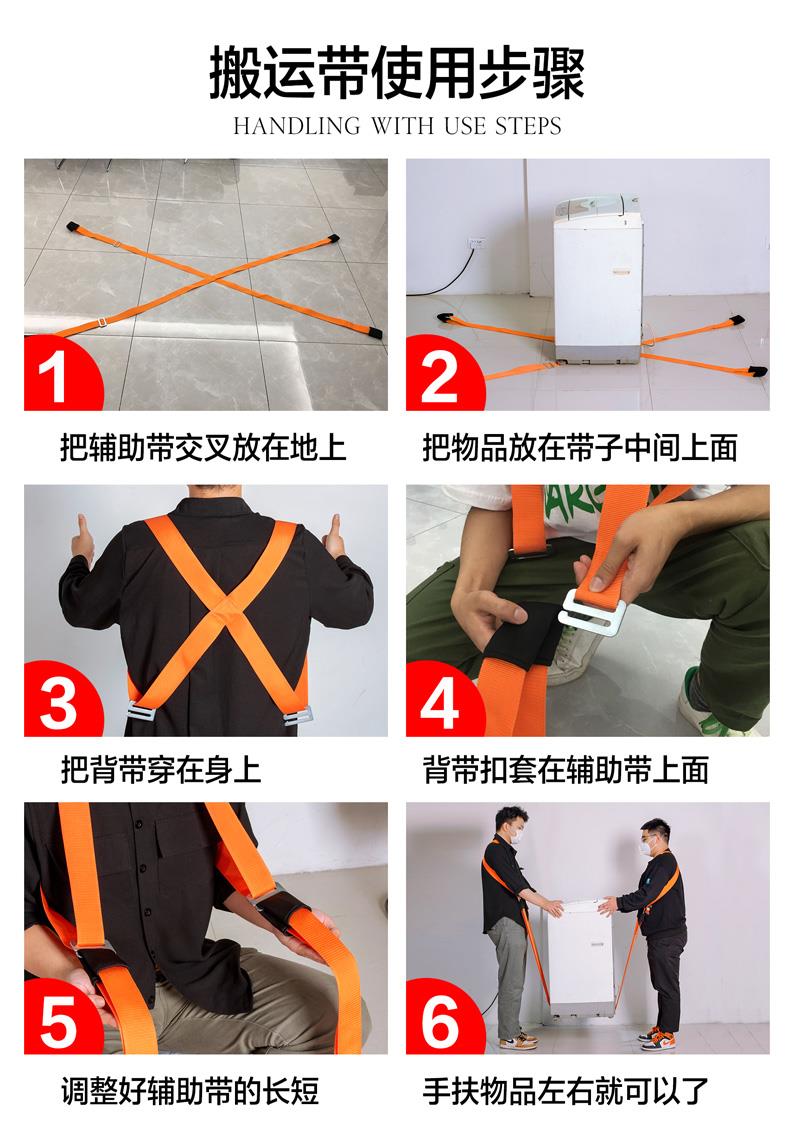 搬运带使用步骤
HANDLING WITH USE STEPS

1
把辅助带交叉放在地上

2
把物品放在带子中间上面

3
把背带穿在身上

4
背带扣套在辅助带上面

5
调整好辅助带的长短

6
手扶物品左右就可以了