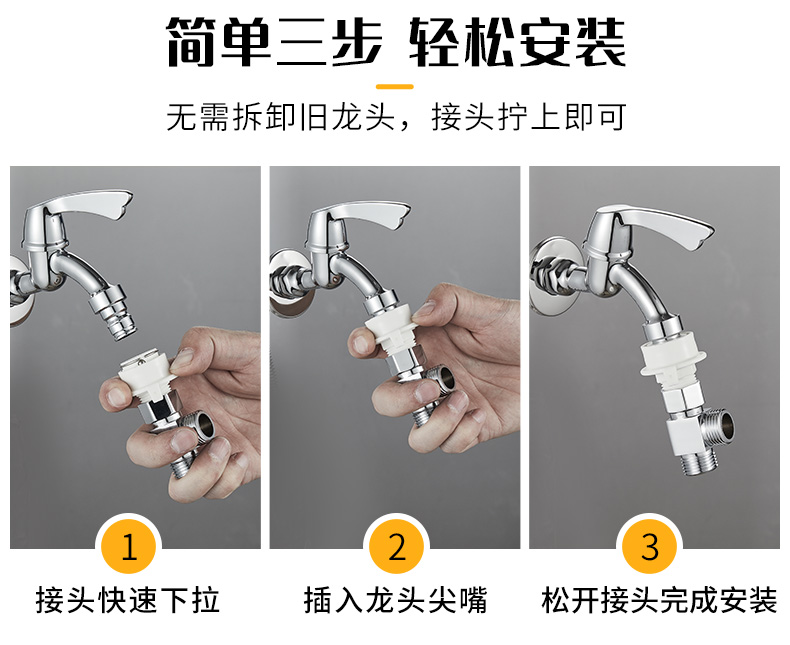 简单三步 轻松安装

无需拆卸旧龙头，接头拧上即可

1
接头快速下拉

2
插入龙头尖嘴

3
松开接头完成安装