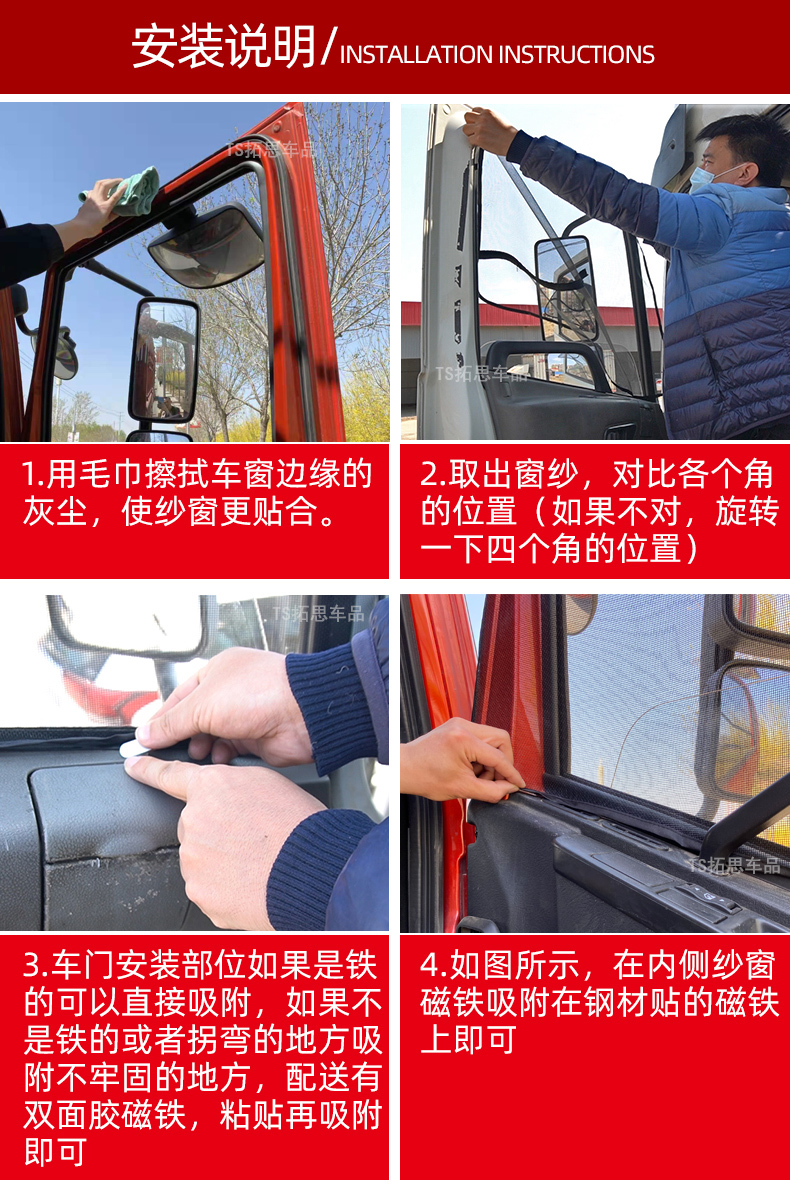 安装说明/INSTALLATION INSTRUCTIONS

TS拓思车品

TS拓思车品

1.用毛巾擦拭车窗边缘的灰尘，使纱窗更贴合。

2.取出窗纱，对比各个角的位置（如果不对，旋转一下四个角的位置）

TS拓思车品

TS拓思车品

3.车门安装部位如果是铁的可以直接吸附，如果不是铁的或者拐弯的地方吸附不牢固的地方，配送有双面胶磁铁，粘贴再吸附即可

4.如图所示，在内侧纱窗磁铁吸附在钢材贴的磁铁上即可