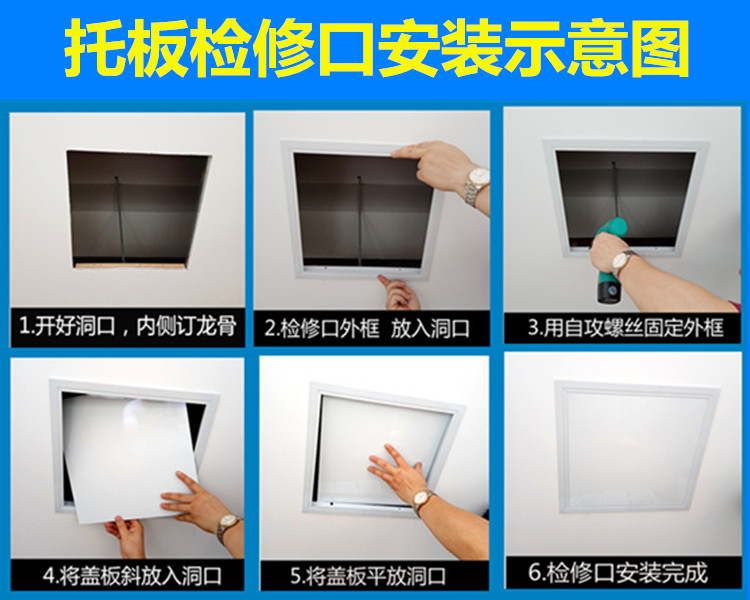 托板检修口安装示意图

1.开好洞口，内侧订龙骨

2.检修口外框 放入洞口

3.用自攻螺丝固定外框

4.将盖板斜放入洞口

5.将盖板平放洞口

6.检修口安装完成