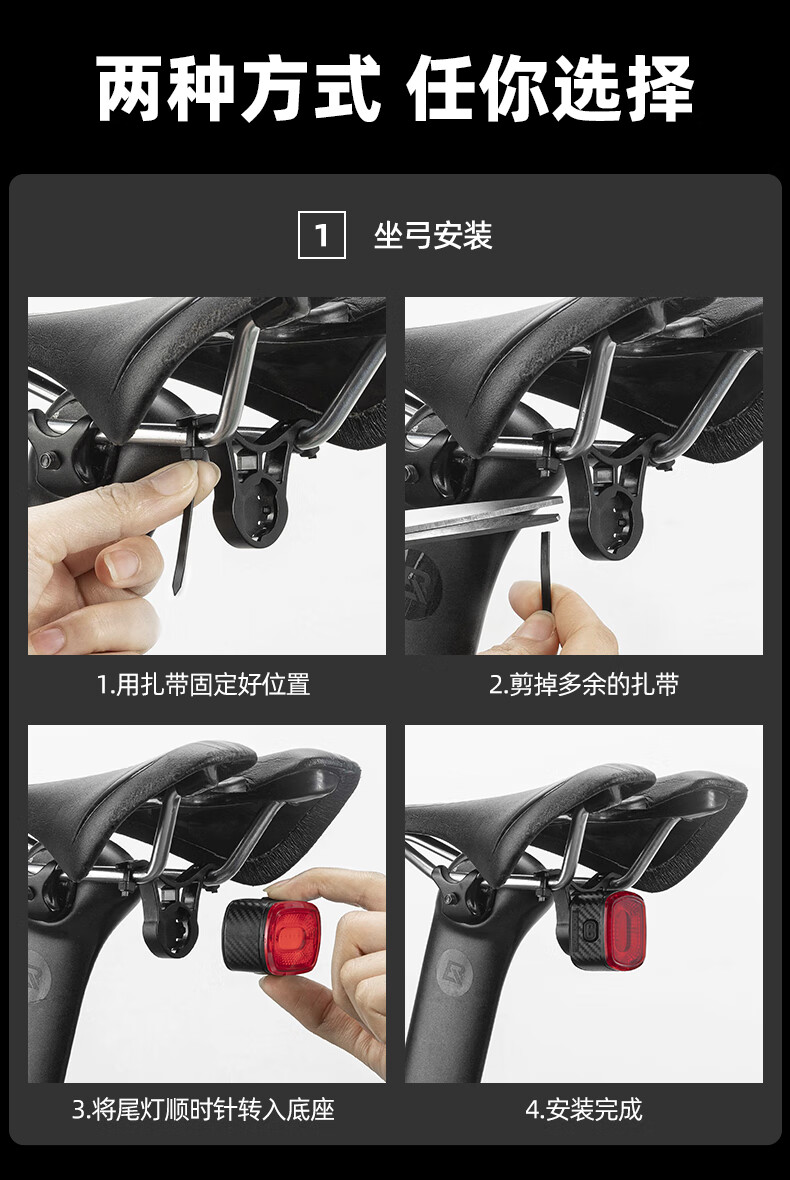 两种方式 任你选择

1 坐弓安装

1.用扎带固定好位置

2.剪掉多余的扎带

3.将尾灯顺时针转入底座

4.安装完成