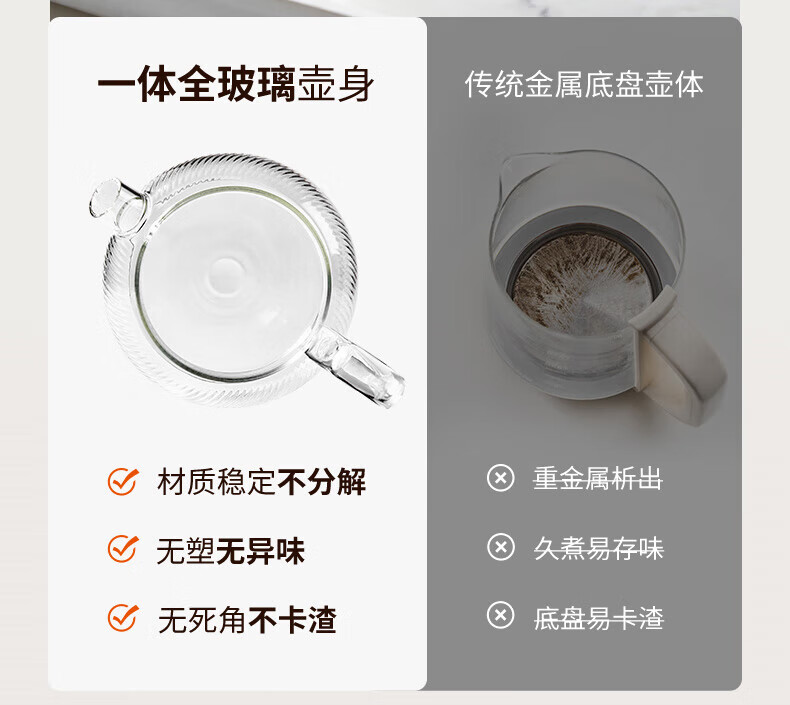 一体全玻璃壶身

材质稳定不分解

无塑无异味

无死角不卡渣

传统金属底盘壶体

重金属析出

久煮易存味

底盘易卡渣