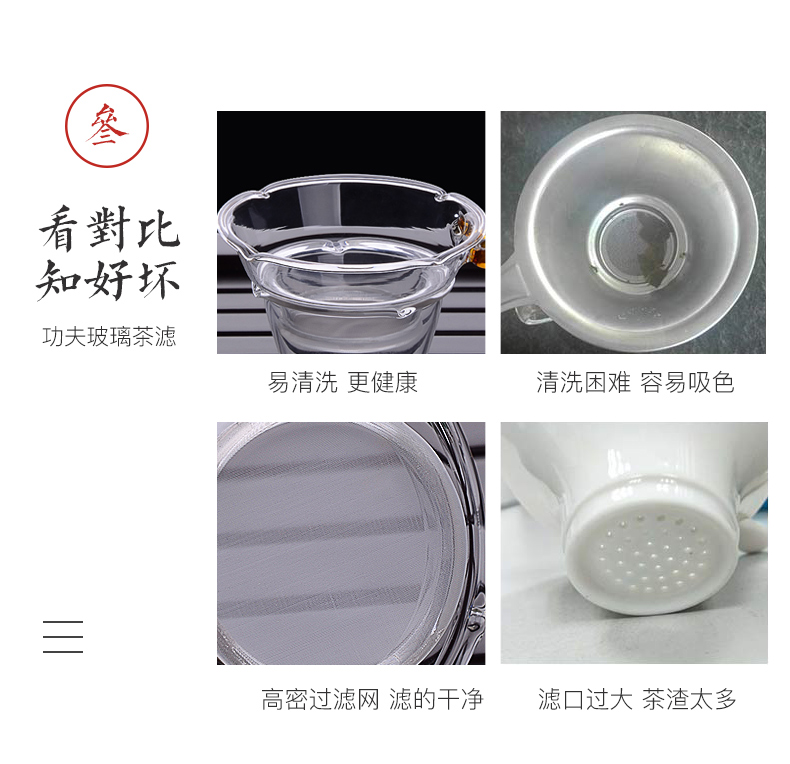 叁

看對比
知好坏

功夫玻璃茶滤

易清洗 更健康

清洗困难 容易吸色

高密过滤网 滤的干净

滤口过大 茶渣太多