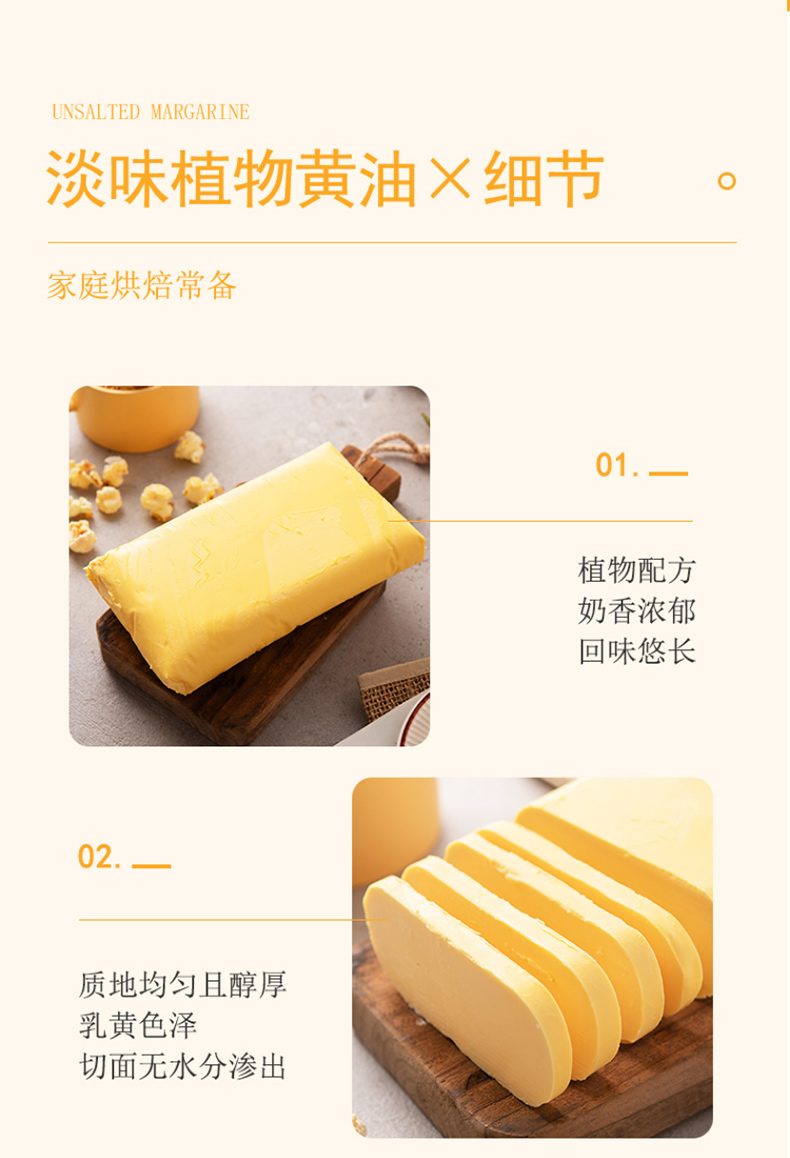 UNSALTED MARGARINE

淡味植物黄油×细节

家庭烘焙常备

01.

植物配方
奶香浓郁
回味悠长

02.

质地均匀且醇厚
乳黄色泽
切面无水分渗出