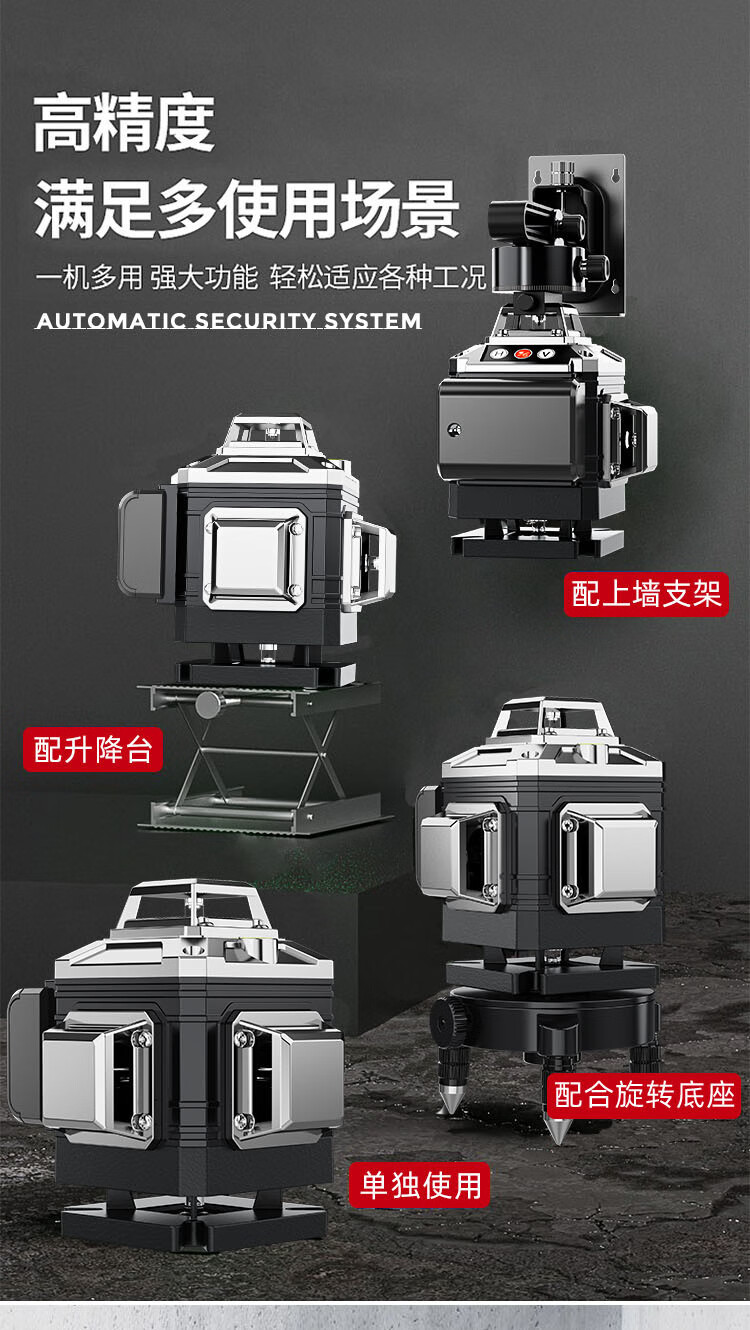 高精度
满足多使用场景

一机多用 强大功能 轻松适应各种工况

AUTOMATIC SECURITY SYSTEM

H V

配上墙支架

配升降台

配合旋转底座

单独使用