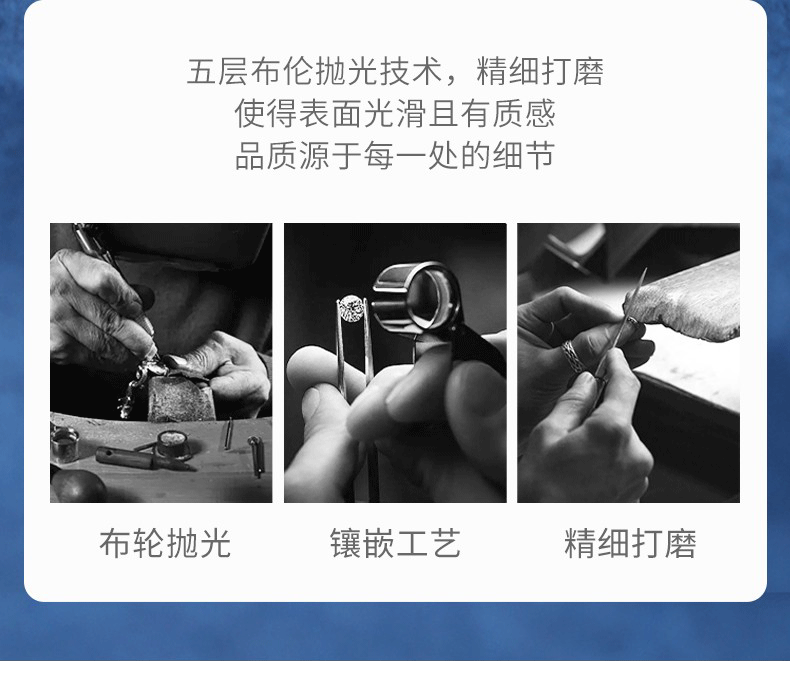 五层布伦抛光技术，精细打磨
使得表面光滑且有质感
品质源于每一处的细节

布轮抛光

镶嵌工艺

精细打磨