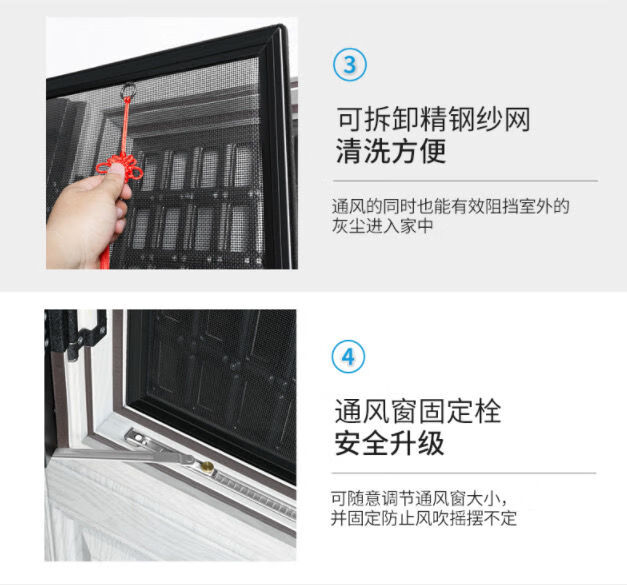 3

可拆卸精钢纱网
清洗方便

通风的同时也能有效阻挡室外的灰尘进入家中

4

通风窗固定栓
安全升级

可随意调节通风窗大小，并固定防止风吹摇摆不定