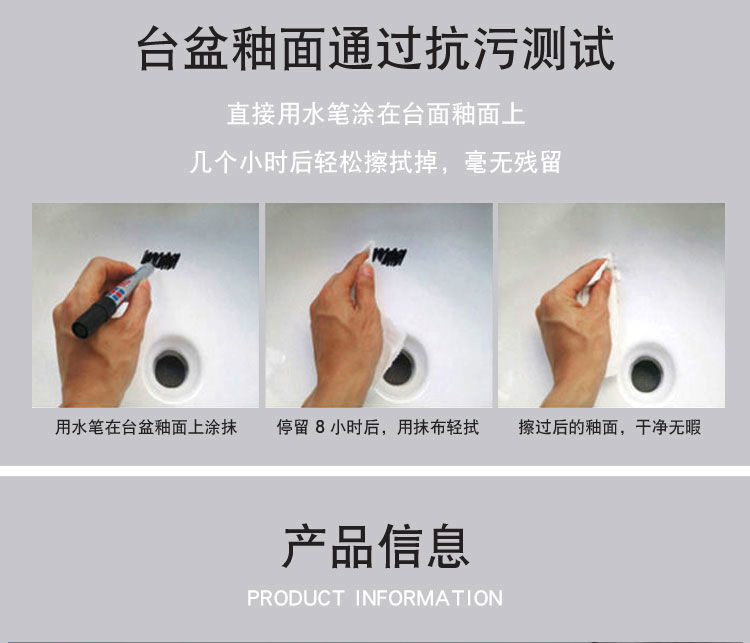 台盆釉面通过抗污测试

直接用水笔涂在台面釉面上

几个小时后轻松擦拭掉，毫无残留

用水笔在台盆釉面上涂抹

停留 8 小时后，用抹布轻拭

擦过后的釉面，干净无暇

产品信息

PRODUCT INFORMATION