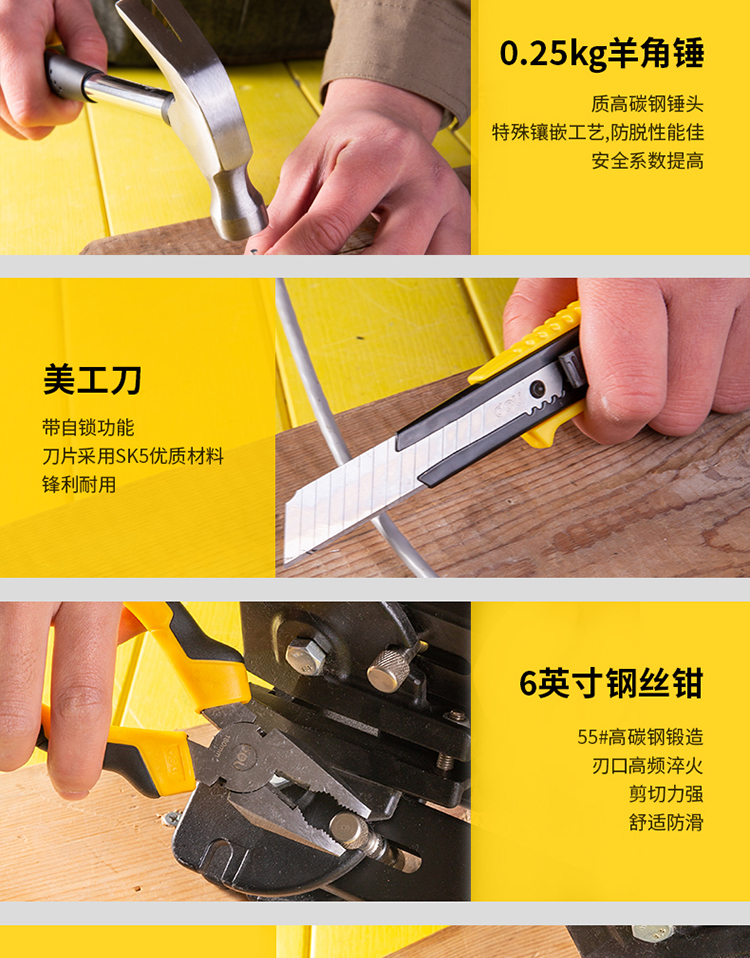 0.25kg羊角锤

质高碳钢锤头
特殊镶嵌工艺,防脱性能佳
安全系数提高

美工刀

带自锁功能
刀片采用SK5优质材料
锋利耐用

6英寸钢丝钳

55#高碳钢锻造
刃口高频淬火
剪切力强
舒适防滑