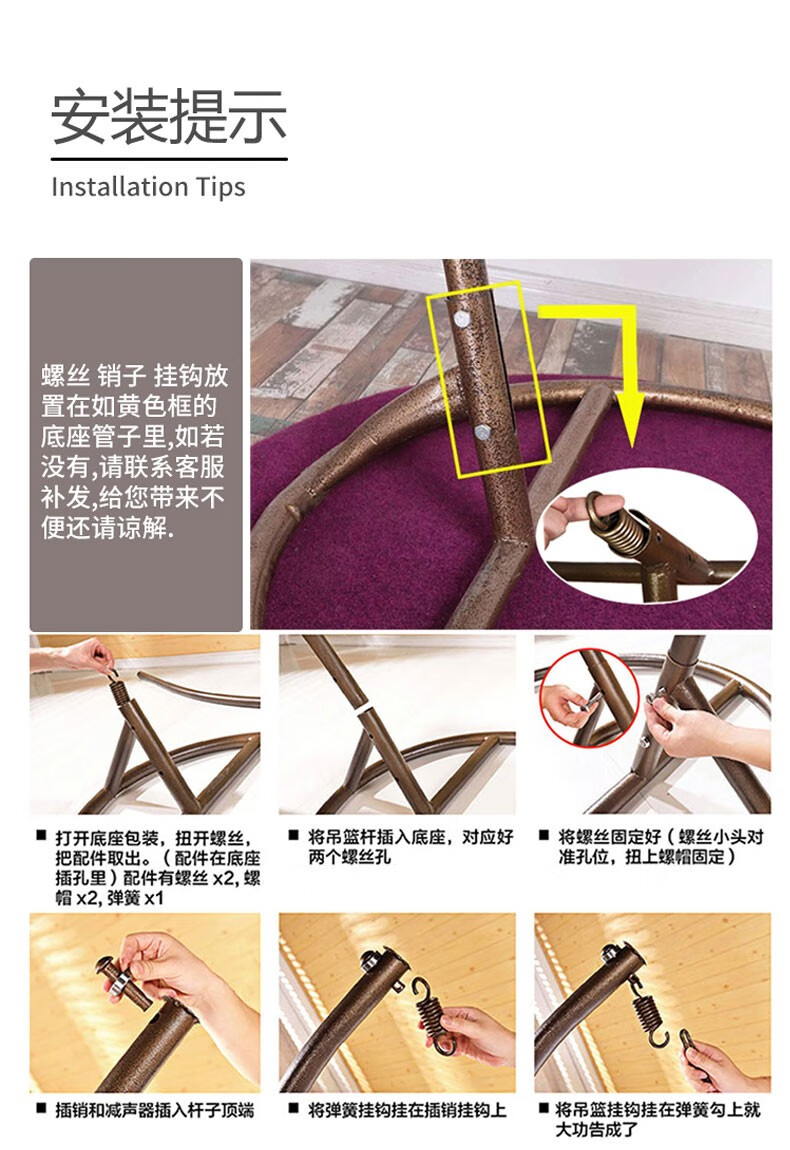 安装提示

Installation Tips

螺丝 销子 挂钩放置在如黄色框的底座管子里,如若没有,请联系客服补发,给您带来不便还请谅解.

■ 打开底座包装，扭开螺丝，把配件取出。（配件在底座插孔里）配件有螺丝 x2, 螺帽 x2, 弹簧 x1

■ 将吊篮杆插入底座，对应好两个螺丝孔

■ 将螺丝固定好（螺丝小头对准孔位，扭上螺帽固定）

■ 插销和减声器插入杆子顶端

■ 将弹簧挂钩挂在插销挂钩上

■ 将吊篮挂钩挂在弹簧勾上就大功告成了