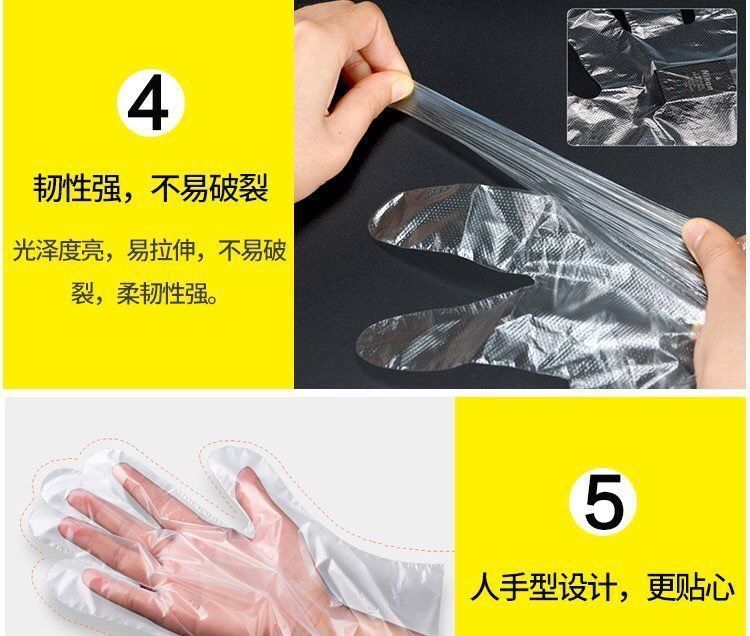 4

韧性强，不易破裂

光泽度亮，易拉伸，不易破裂，柔韧性强。

5

人手型设计，更贴心