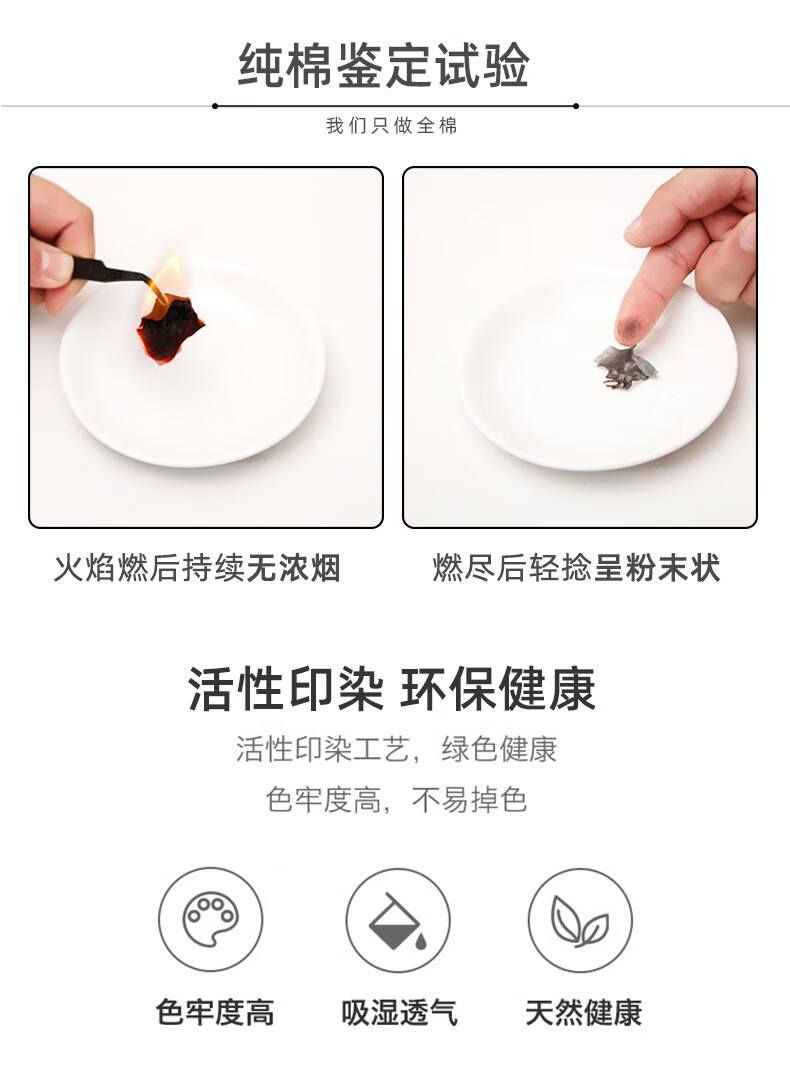 纯棉鉴定试验

我们只做全棉

火焰燃后持续无浓烟

燃尽后轻捻呈粉末状

活性印染 环保健康

活性印染工艺，绿色健康

色牢度高，不易掉色

色牢度高

吸湿透气

天然健康