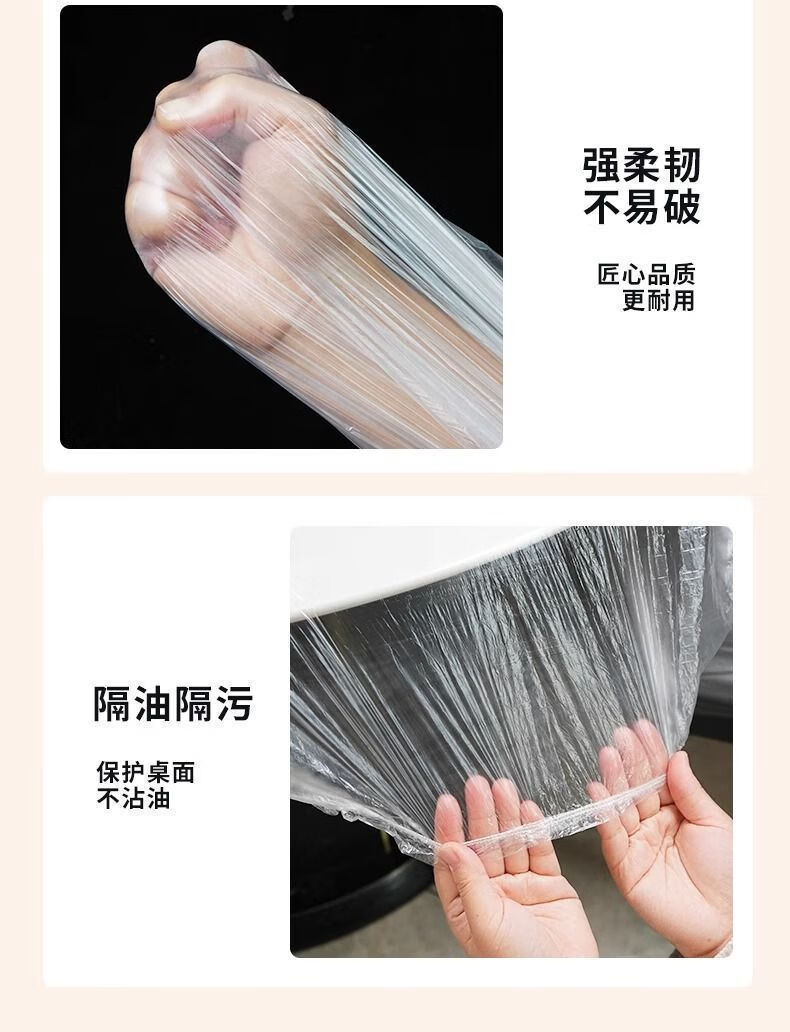 强柔韧
不易破

匠心品质
更耐用

隔油隔污

保护桌面
不沾油