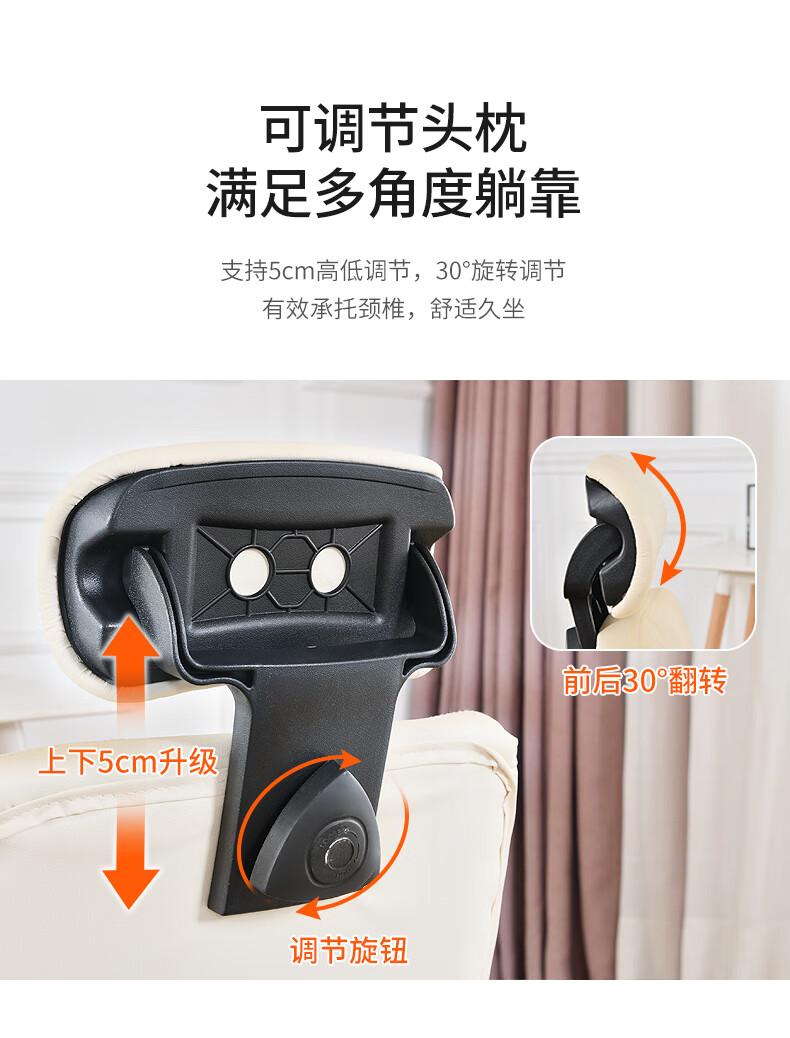 可调节头枕
满足多角度躺靠

支持5cm高低调节，30°旋转调节
有效承托颈椎，舒适久坐

前后30°翻转

上下5cm升级

调节旋钮