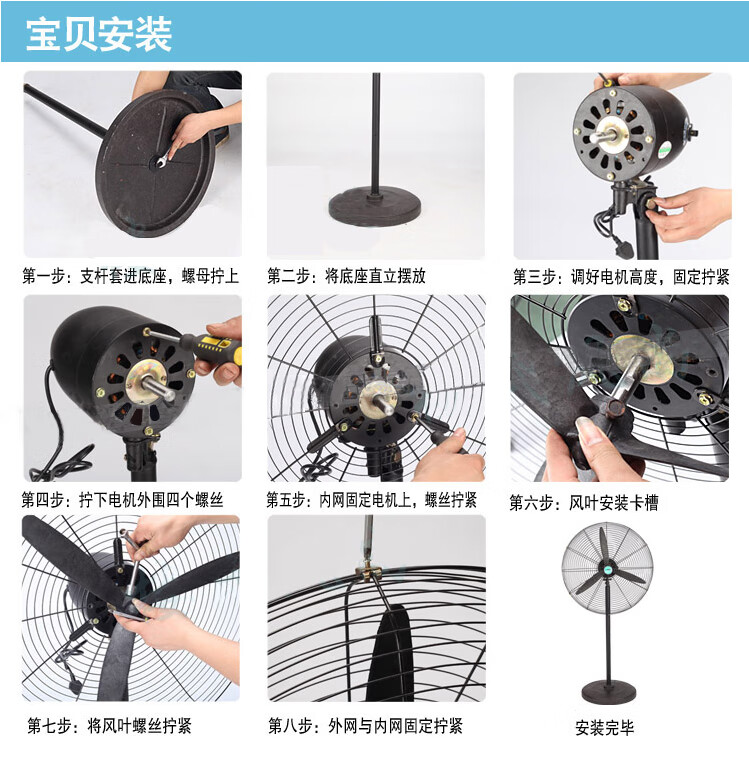 宝贝安装

第一步：支杆套进底座，螺母拧上

第二步：将底座直立摆放

第三步：调好电机高度，固定拧紧

第四步：拧下电机外围四个螺丝

第五步：内网固定电机上，螺丝拧紧

第六步：风叶安装卡槽

第七步：将风叶螺丝拧紧

第八步：外网与内网固定拧紧

安装完毕