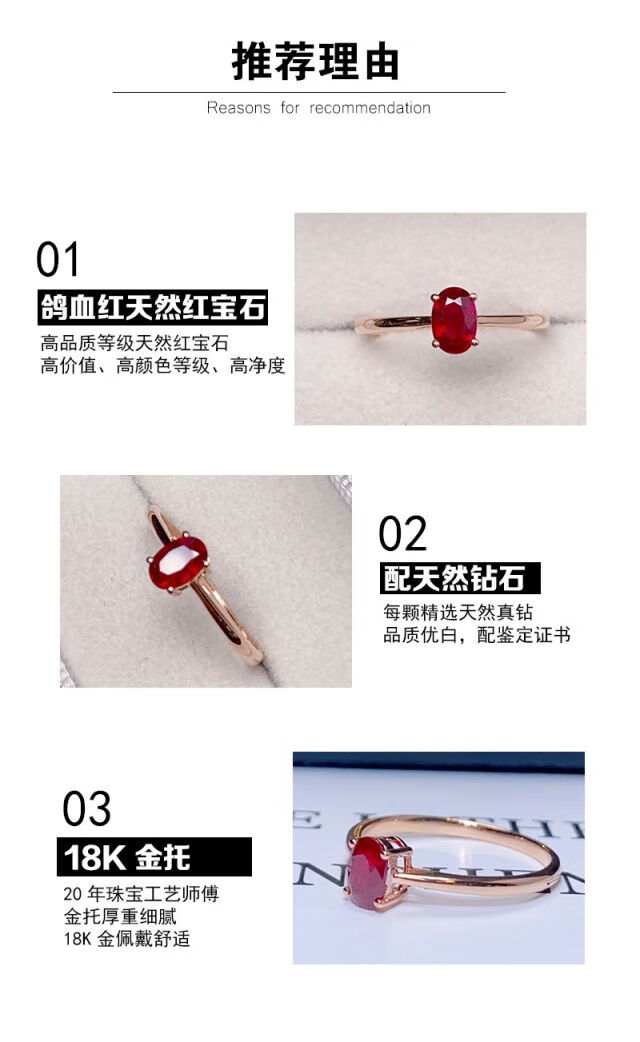 推荐理由
Reasons for recommendation

01
鸽血红天然红宝石
高品质等级天然红宝石
高价值、高颜色等级、高净度

02
配天然钻石
每颗精选天然真钻
品质优白，配鉴定证书

03
18K 金托
20 年珠宝工艺师傅
金托厚重细腻
18K 金佩戴舒适