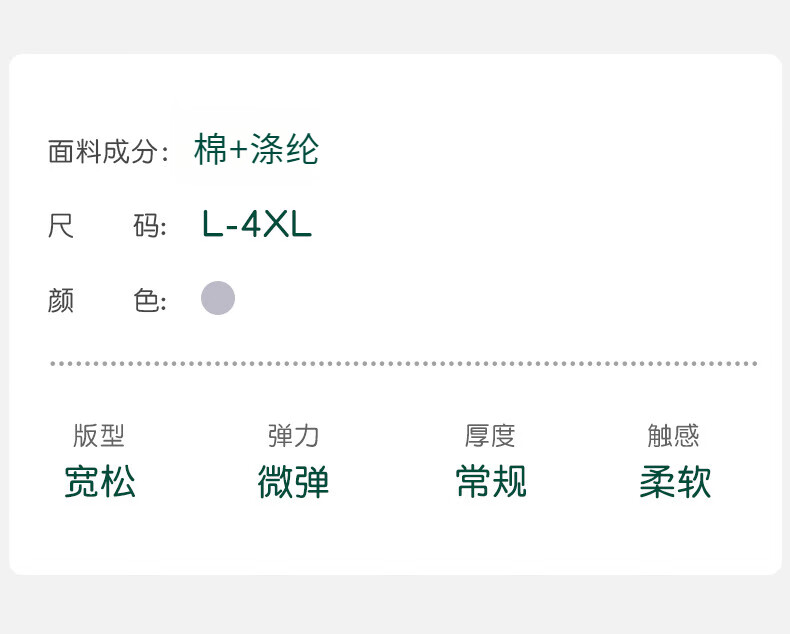 面料成分: 棉+涤纶

尺　码: L-4XL

颜　色:

版型
宽松

弹力
微弹

厚度
常规

触感
柔软