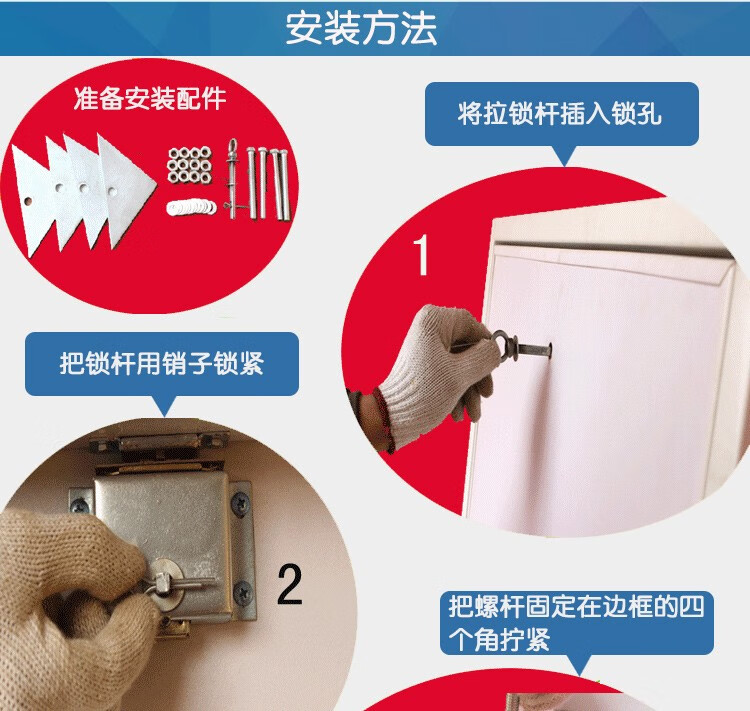 安装方法

准备安装配件

将拉锁杆插入锁孔

1

把锁杆用销子锁紧

2

把螺杆固定在边框的四个角拧紧