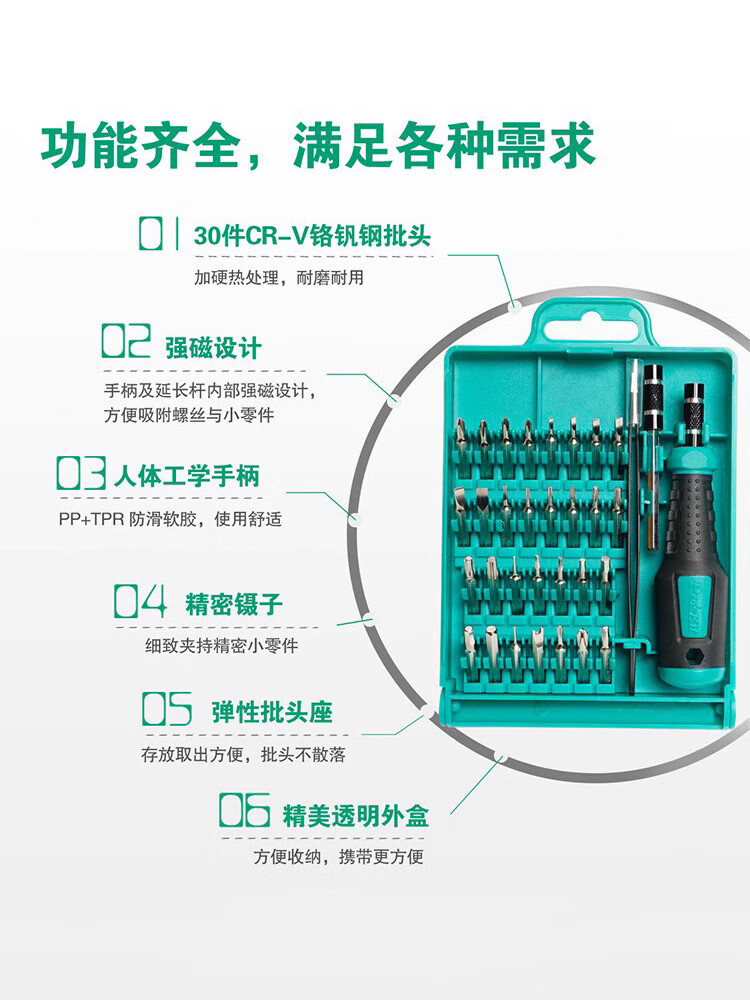 功能齐全，满足各种需求

01 30件CR-V铬钒钢批头
加硬热处理，耐磨耐用

02 强磁设计
手柄及延长杆内部强磁设计，方便吸附螺丝与小零件

03 人体工学手柄
PP+TPR 防滑软胶，使用舒适

04 精密镊子
细致夹持精密小零件

05 弹性批头座
存放取出方便，批头不散落

06 精美透明外盒
方便收纳，携带更方便