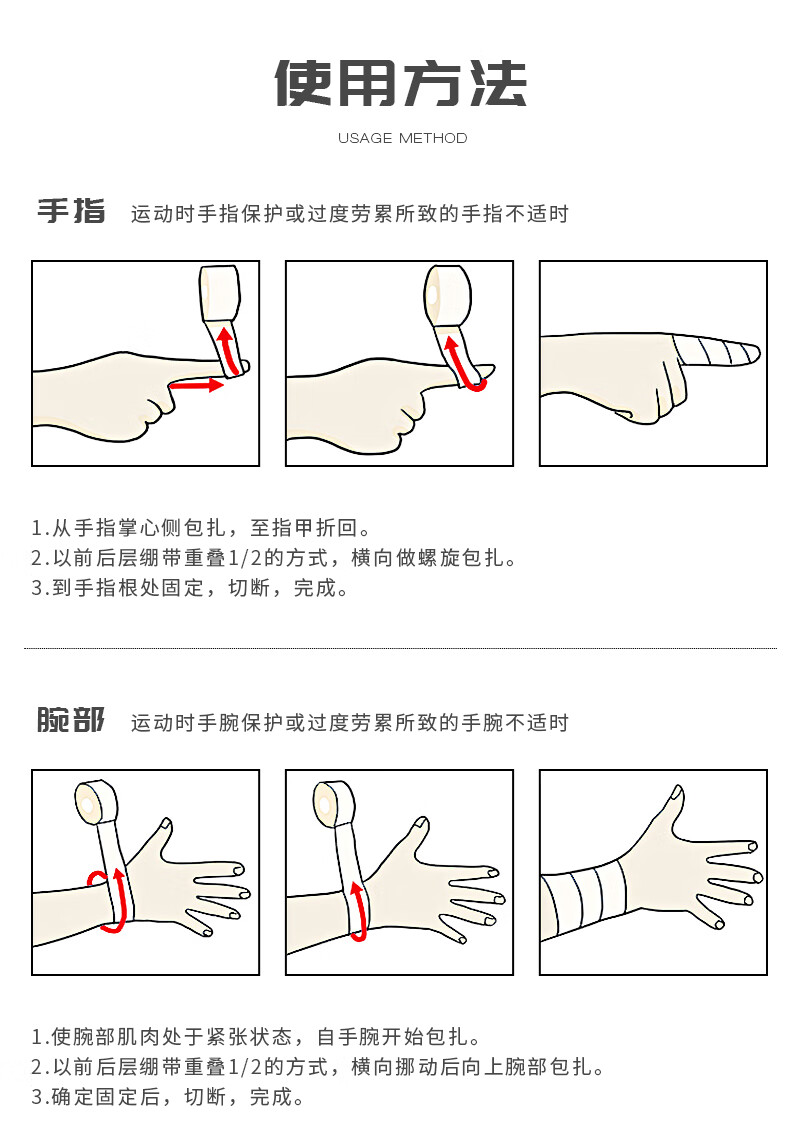 使用方法

USAGE METHOD

手指 运动时手指保护或过度劳累所致的手指不适时

1.从手指掌心侧包扎，至指甲折回。
2.以前后层绷带重叠1/2的方式，横向做螺旋包扎。
3.到手指根处固定，切断，完成。

腕部 运动时手腕保护或过度劳累所致的手腕不适时

1.使腕部肌肉处于紧张状态，自手腕开始包扎。
2.以前后层绷带重叠1/2的方式，横向挪动后向上腕部包扎。
3.确定固定后，切断，完成。