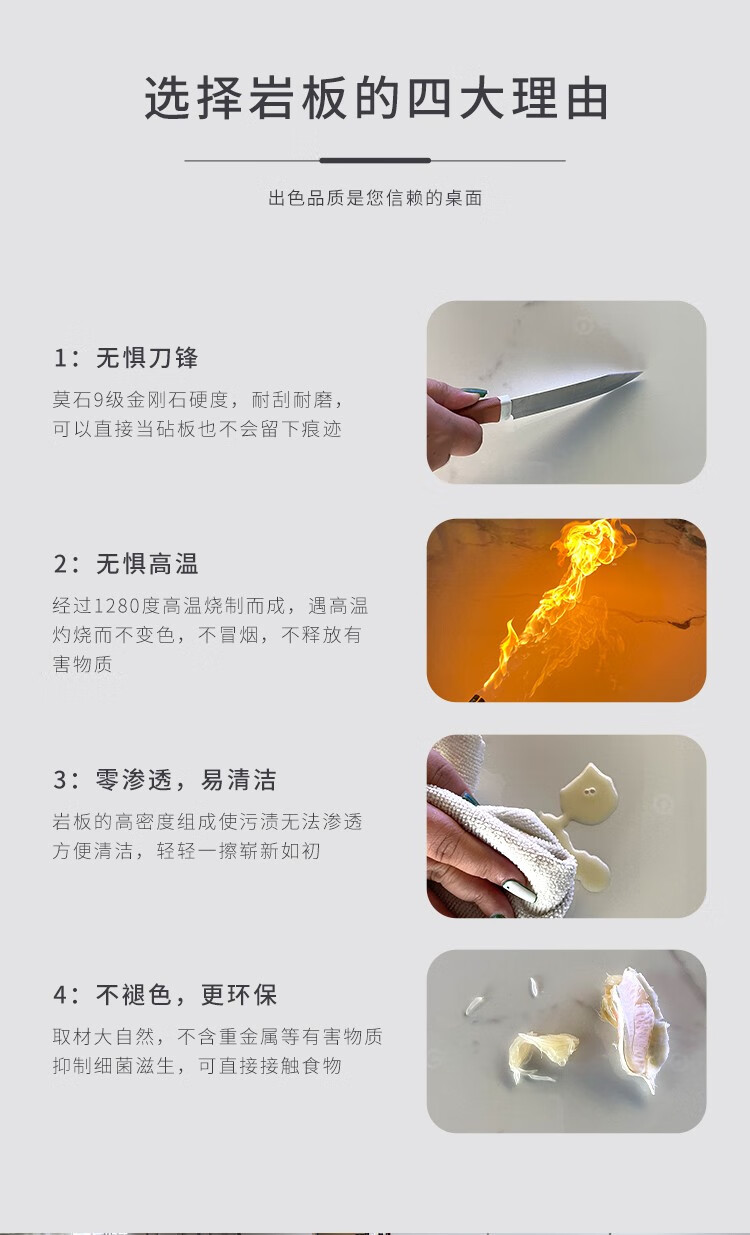 选择岩板的四大理由

出色品质是您信赖的桌面

1：无惧刀锋

莫石9级金刚石硬度，耐刮耐磨，可以直接当砧板也不会留下痕迹

2：无惧高温

经过1280度高温烧制而成，遇高温灼烧而不变色，不冒烟，不释放有害物质

3：零渗透，易清洁

岩板的高密度组成使污渍无法渗透方便清洁，轻轻一擦崭新如初

4：不褪色，更环保

取材大自然，不含重金属等有害物质抑制细菌滋生，可直接接触食物