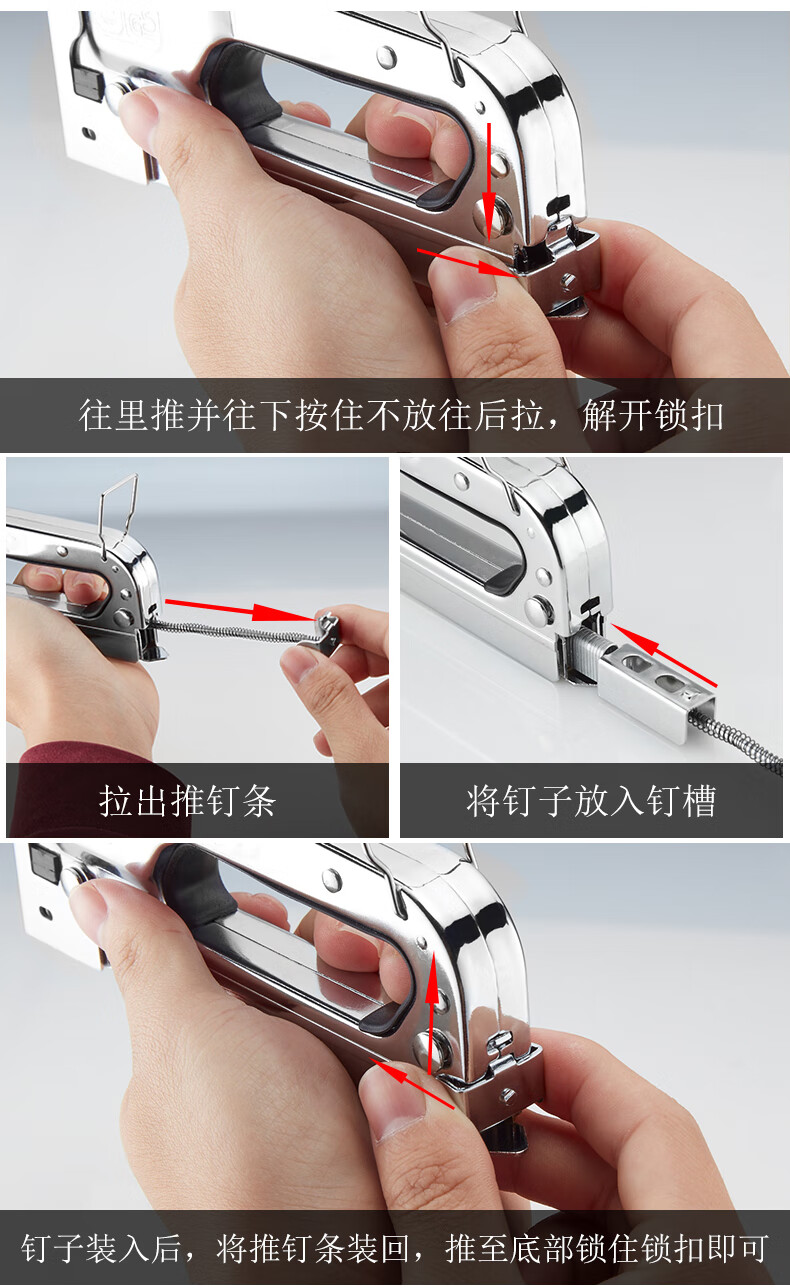 往里推并往下按住不放往后拉，解开锁扣

拉出推钉条

将钉子放入钉槽

钉子装入后，将推钉条装回，推至底部锁住锁扣即可