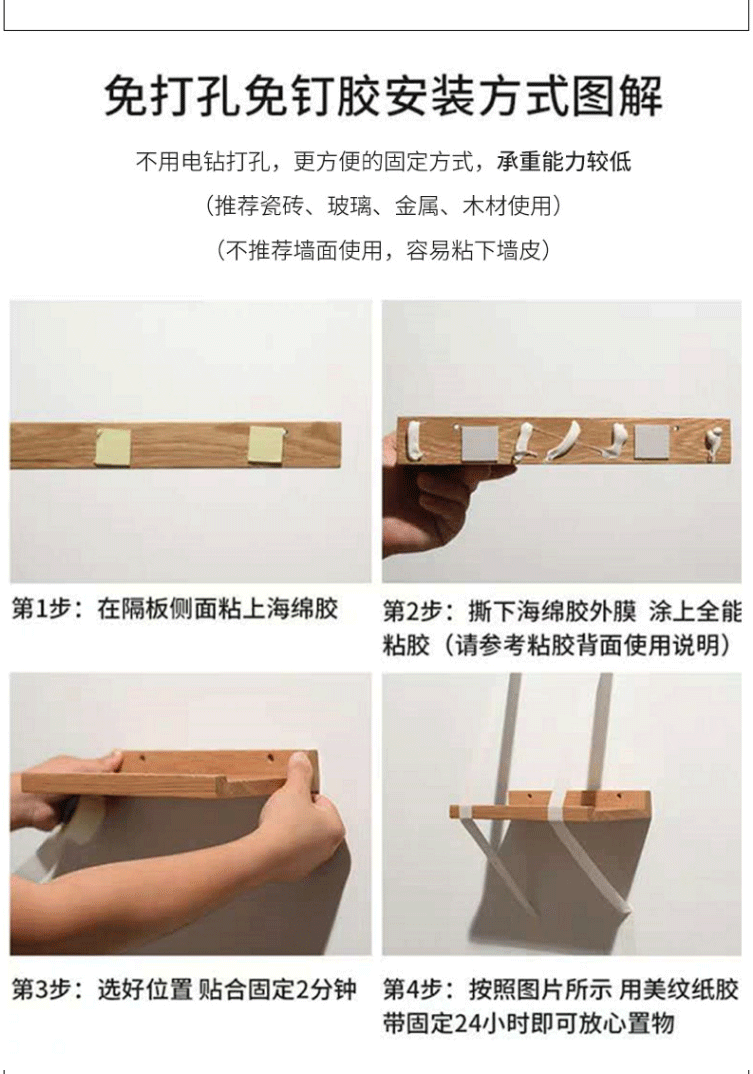 免打孔免钉胶安装方式图解

不用电钻打孔，更方便的固定方式，承重能力较低

（推荐瓷砖、玻璃、金属、木材使用）

（不推荐墙面使用，容易粘下墙皮）

第1步：在隔板侧面粘上海绵胶

第2步：撕下海绵胶外膜 涂上全能粘胶（请参考粘胶背面使用说明）

第3步：选好位置 贴合固定2分钟

第4步：按照图片所示 用美纹纸胶带固定24小时即可放心置物