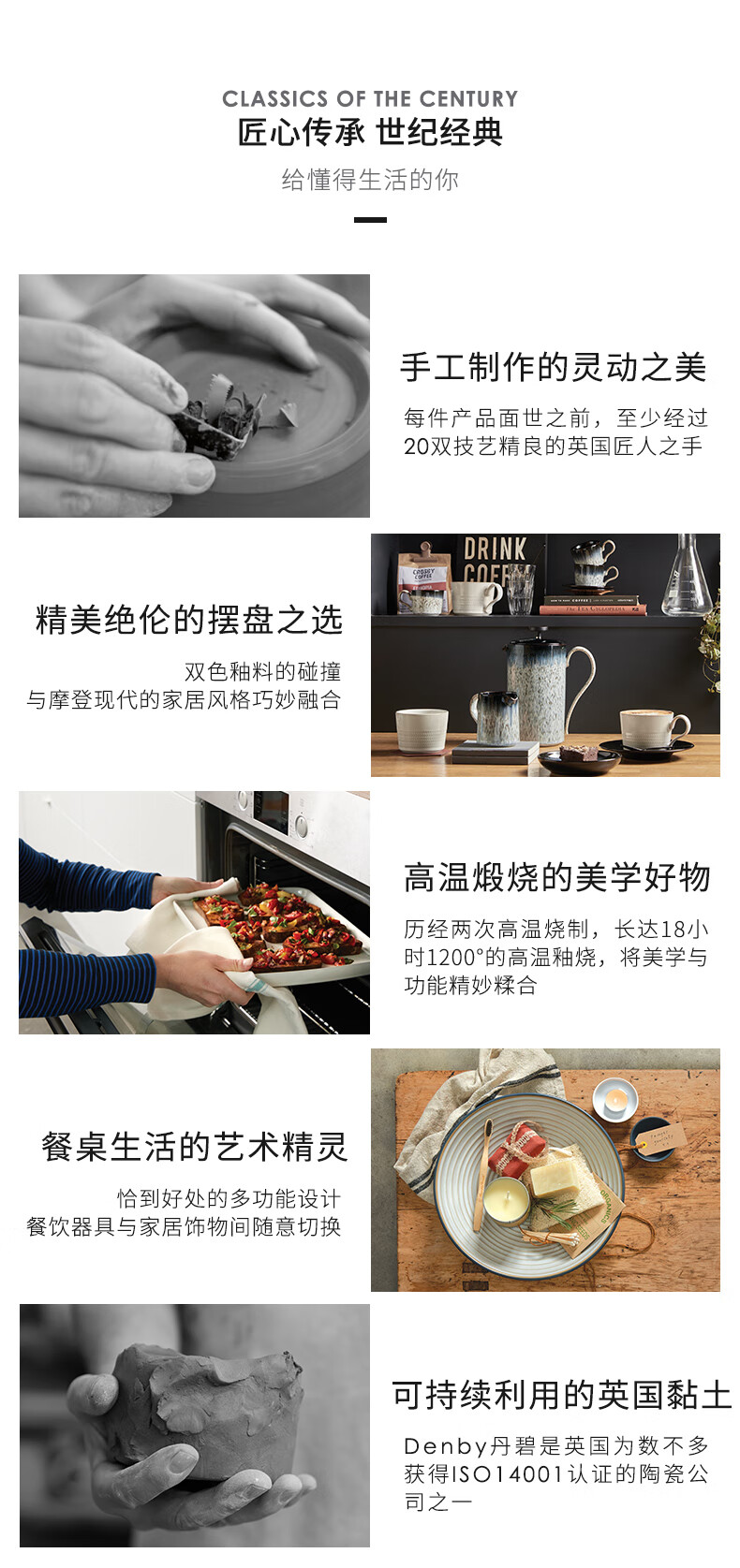 CLASSICS OF THE CENTURY
匠心传承 世纪经典
给懂得生活的你

手工制作的灵动之美
每件产品面世之前，至少经过20双技艺精良的英国匠人之手

DRINK COFF

精美绝伦的摆盘之选
双色釉料的碰撞
与摩登现代的家居风格巧妙融合

高温煅烧的美学好物
历经两次高温烧制，长达18小时1200°的高温釉烧，将美学与功能精妙糅合

餐桌生活的艺术精灵
恰到好处的多功能设计
餐饮器具与家居饰物间随意切换

可持续利用的英国黏土
Denby丹碧是英国为数不多获得ISO14001认证的陶瓷公司之一