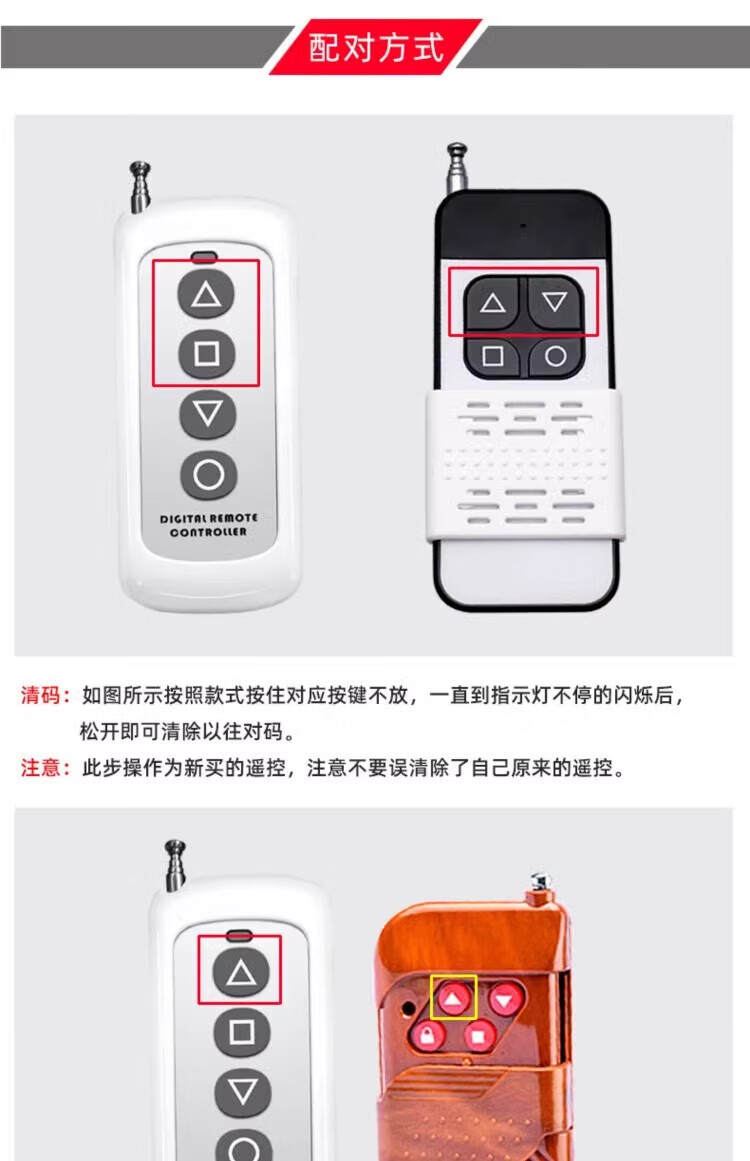 配对方式

DIGITAL REMOTE CONTROLLER

清码：如图所示按照款式按住对应按键不放，一直到指示灯不停的闪烁后，松开即可清除以往对码。

注意：此步操作为新买的遥控，注意不要误清除了自己原来的遥控。