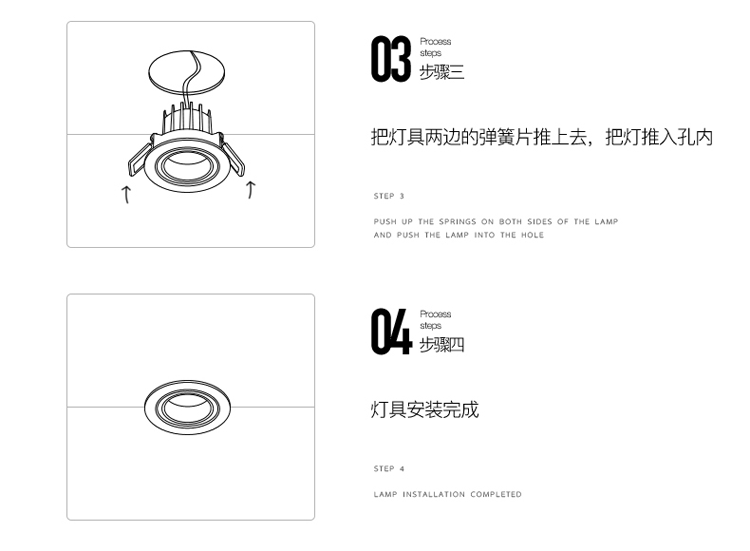 03 Process steps 步骤三

把灯具两边的弹簧片推上去，把灯推入孔内

STEP 3

PUSH UP THE SPRINGS ON BOTH SIDES OF THE LAMP AND PUSH THE LAMP INTO THE HOLE

04 Process steps 步骤四

灯具安装完成

STEP 4

LAMP INSTALLATION COMPLETED