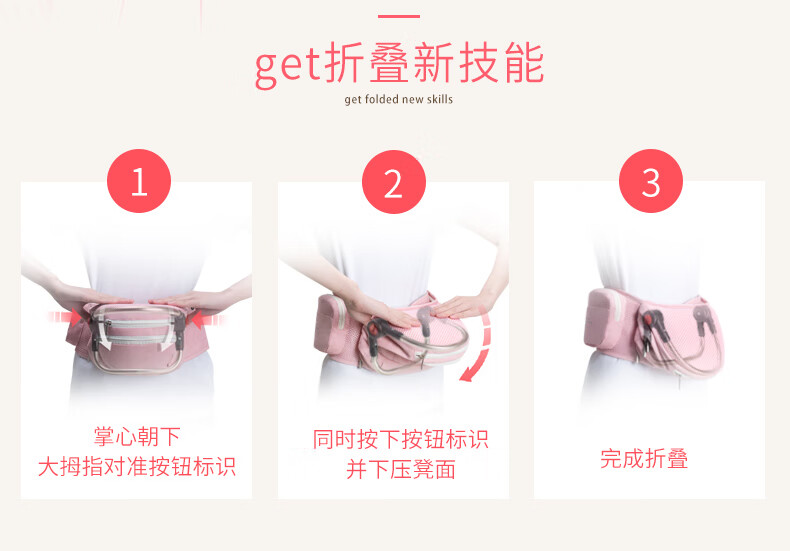 get折叠新技能

get folded new skills

1

掌心朝下
大拇指对准按钮标识

2

同时按下按钮标识
并下压凳面

3

完成折叠