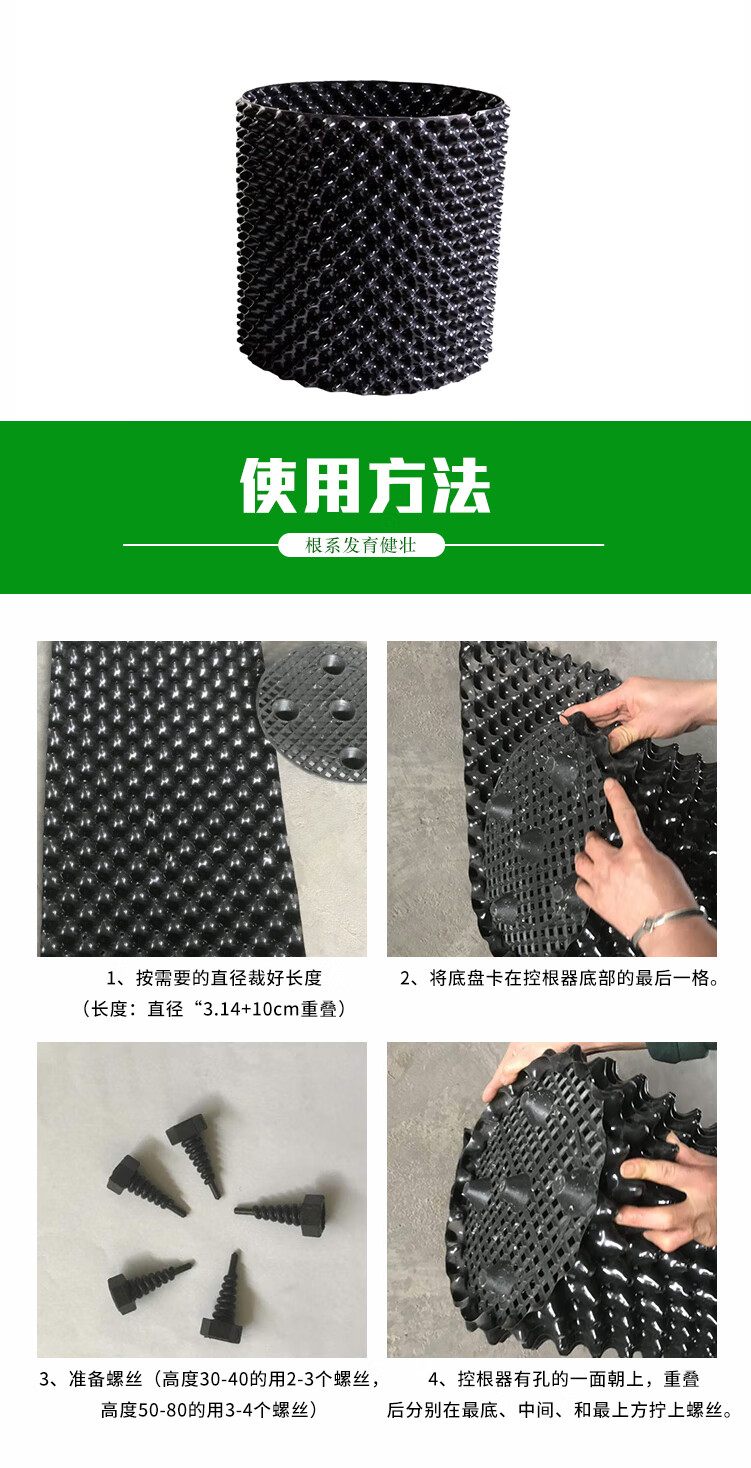 使用方法

根系发育健壮

1、按需要的直径裁好长度
（长度：直径“3.14+10cm重叠）

2、将底盘卡在控根器底部的最后一格。

3、准备螺丝（高度30-40的用2-3个螺丝，高度50-80的用3-4个螺丝）

4、控根器有孔的一面朝上，重叠后分别在最底、中间、和最上方拧上螺丝。