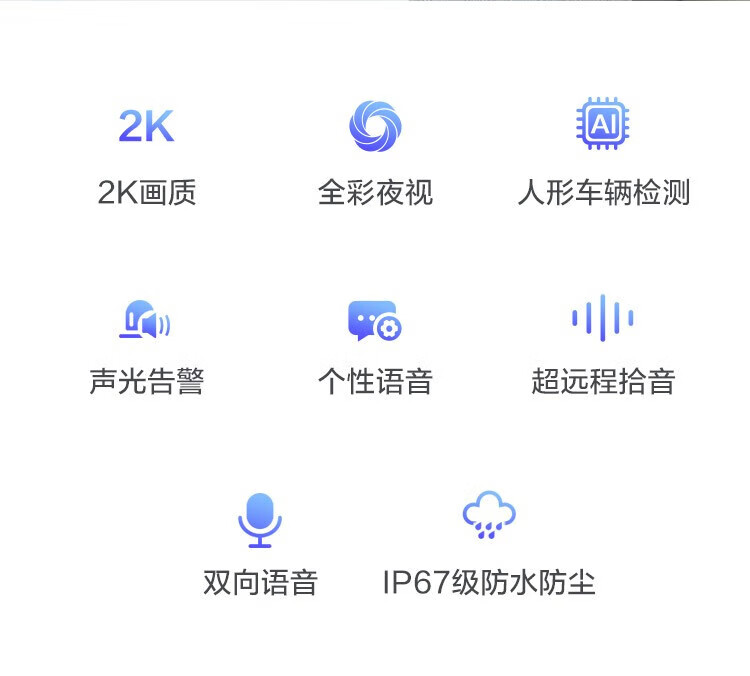 2K

2K画质

全彩夜视

AI

人形车辆检测

声光告警

个性语音

超远程拾音

双向语音

IP67级防水防尘