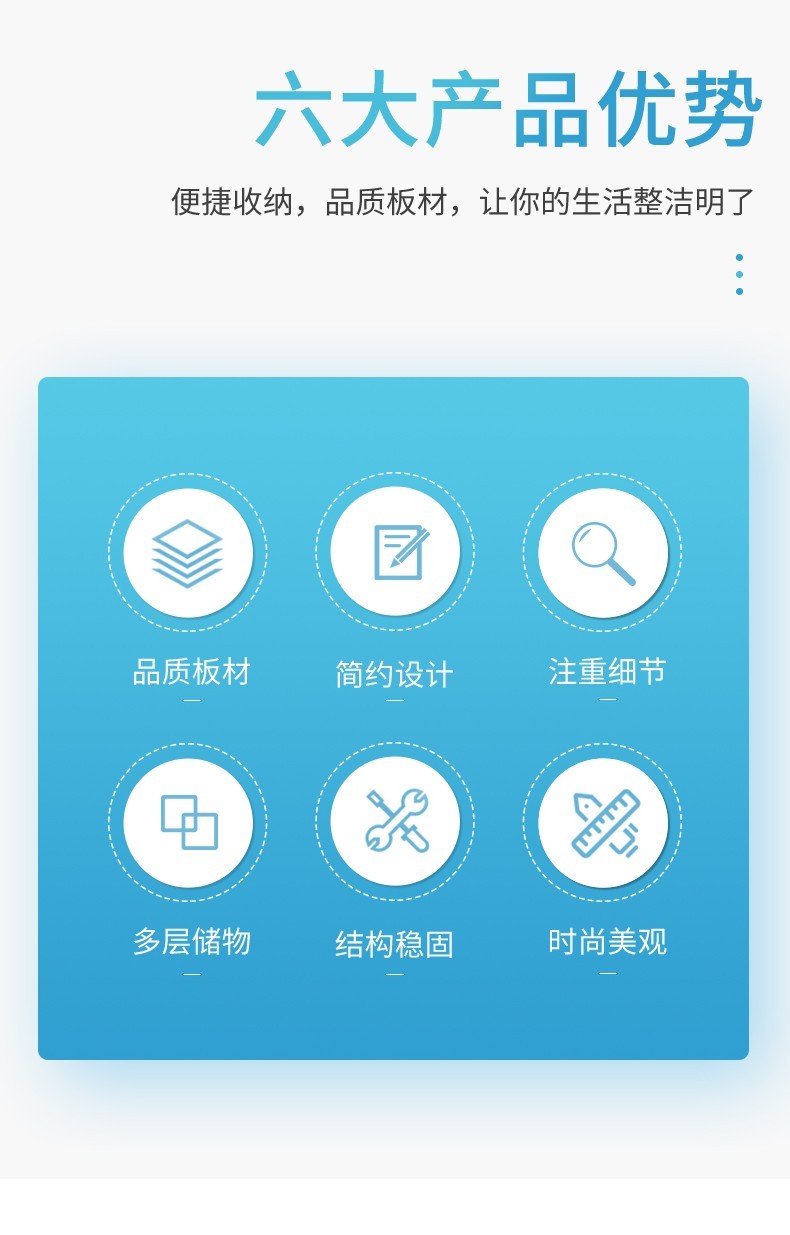 六大产品优势

便捷收纳，品质板材，让你的生活整洁明了

品质板材

简约设计

注重细节

多层储物

结构稳固

时尚美观