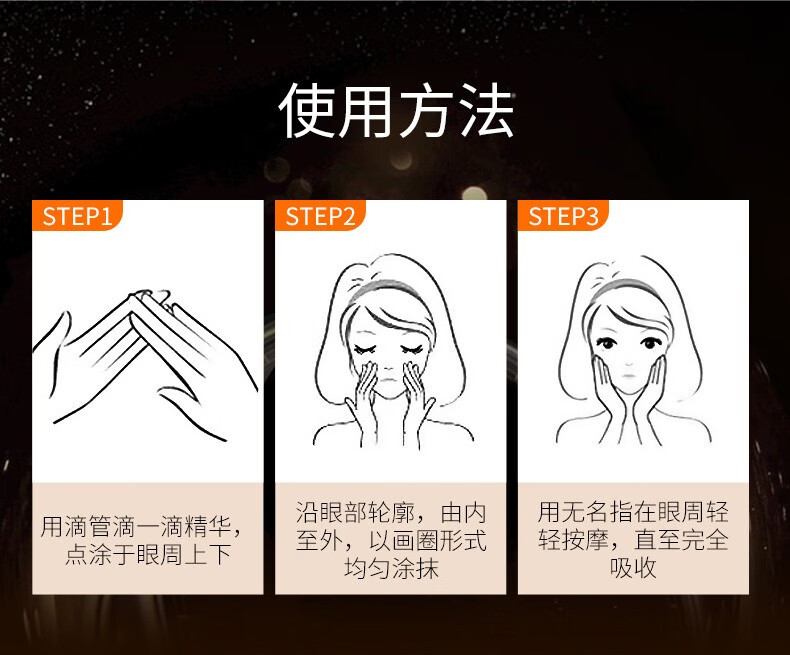 使用方法

STEP1

用滴管滴一滴精华，点涂于眼周上下

STEP2

沿眼部轮廓，由内至外，以画圈形式均匀涂抹

STEP3

用无名指在眼周轻轻按摩，直至完全吸收